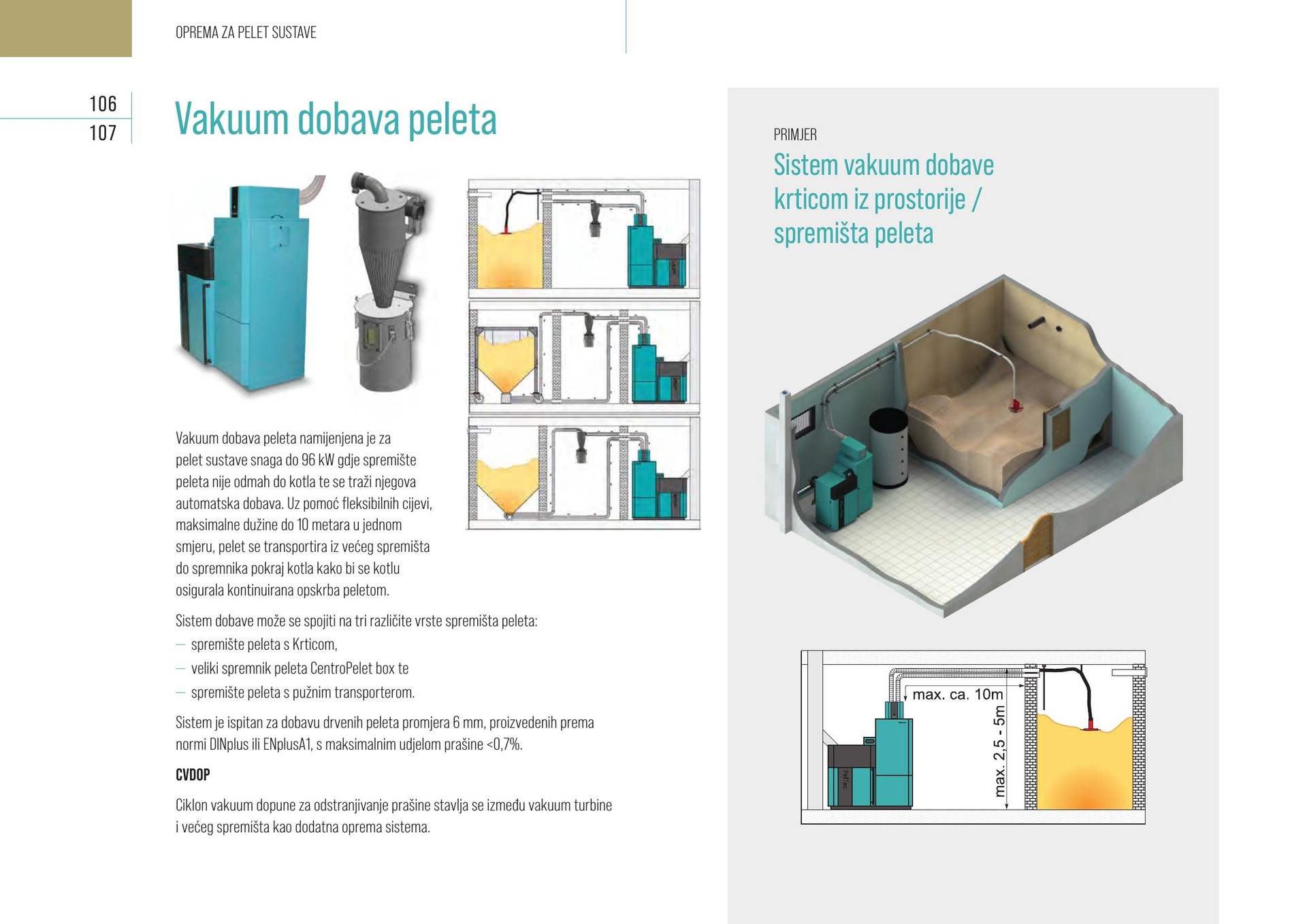 OPREMA ZA PELET SUSTAVE

106
107

Vakuum dobava peleta

Vakuum dobava peleta namijenjena je za pelet sustave snaga do 96 kW gdje spremište peleta nije odmah do kotla te se traži njegova automatska dobava. Uz pomoć fleksibilnih cijevi, maksimalne dužine do 10 metara u jednom smjeru, pelet se transportira iz većeg spremišta do spremnika pokraj kotla kako bi se kotlu osigurala kontinuirana opskrba peletom.

Sistem dobave može se spojiti na tri različite vrste spremišta peleta:
— spremište peleta s Krticom,
— veliki spremnik peleta CentroPelet box te
— spremište peleta s pužnim transporterom.

Sistem je ispitan za dobavu drvenih peleta promjera 6 mm, proizvedenih prema normi DINplus ili ENplusA1, s maksimalnim udjelom prašine <0,7%.

CVDOP

Ciklon vakuum dopune za odstranjivanje prašine stavlja se između vakuum turbine i većeg spremišta kao dodatna oprema sistema.

PRIMJER
Sistem vakuum dobave krticom iz prostorije / spremišta peleta

max. ca. 10m
max. 2,5 - 5m
Peltec