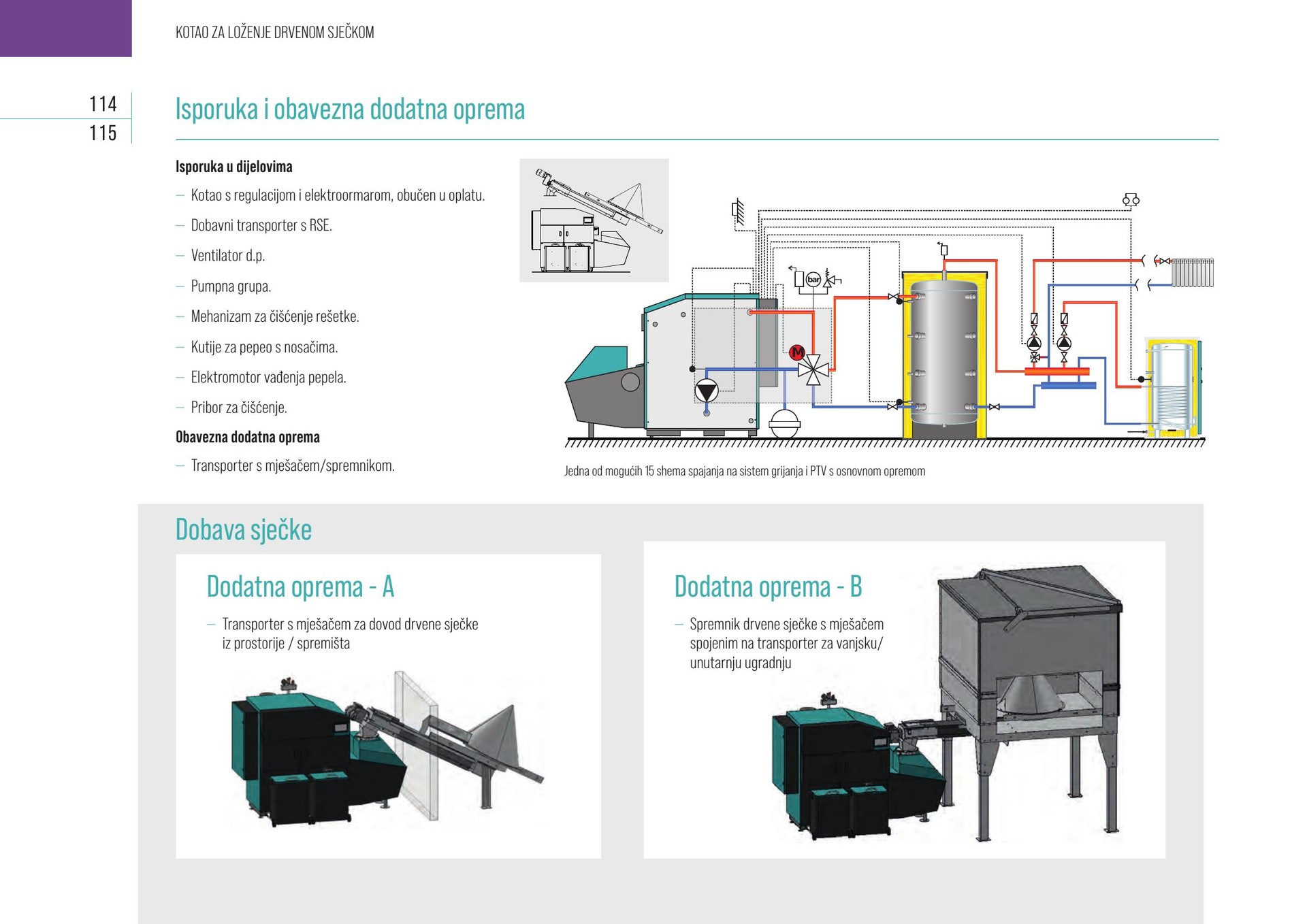 KOTAO ZA LOŽENJE DRVENOM SJEČKOM

114
115

Isporuka i obavezna dodatna oprema

Isporuka u dijelovima

– Kotao s regulacijom i elektroormarom, obučen u oplatu.
– Dobavni transporter s RSE.
– Ventilator d.p.
– Pumpna grupa.
– Mehanizam za čišćenje rešetke.
– Kutije za pepeo s nosačima.
– Elektromotor vađenja pepela.
– Pribor za čišćenje.

Obavezna dodatna oprema

– Transporter s mješačem/spremnikom.

bar

M

Jedna od mogućih 15 shema spajanja na sistem grijanja i PTV s osnovnom opremom

Dobava sječke

Dodatna oprema - A

– Transporter s mješačem za dovod drvene sječke iz prostorije / spremišta

Dodatna oprema - B

– Spremnik drvene sječke s mješačem spojenim na transporter za vanjsku/ unutarnju ugradnju