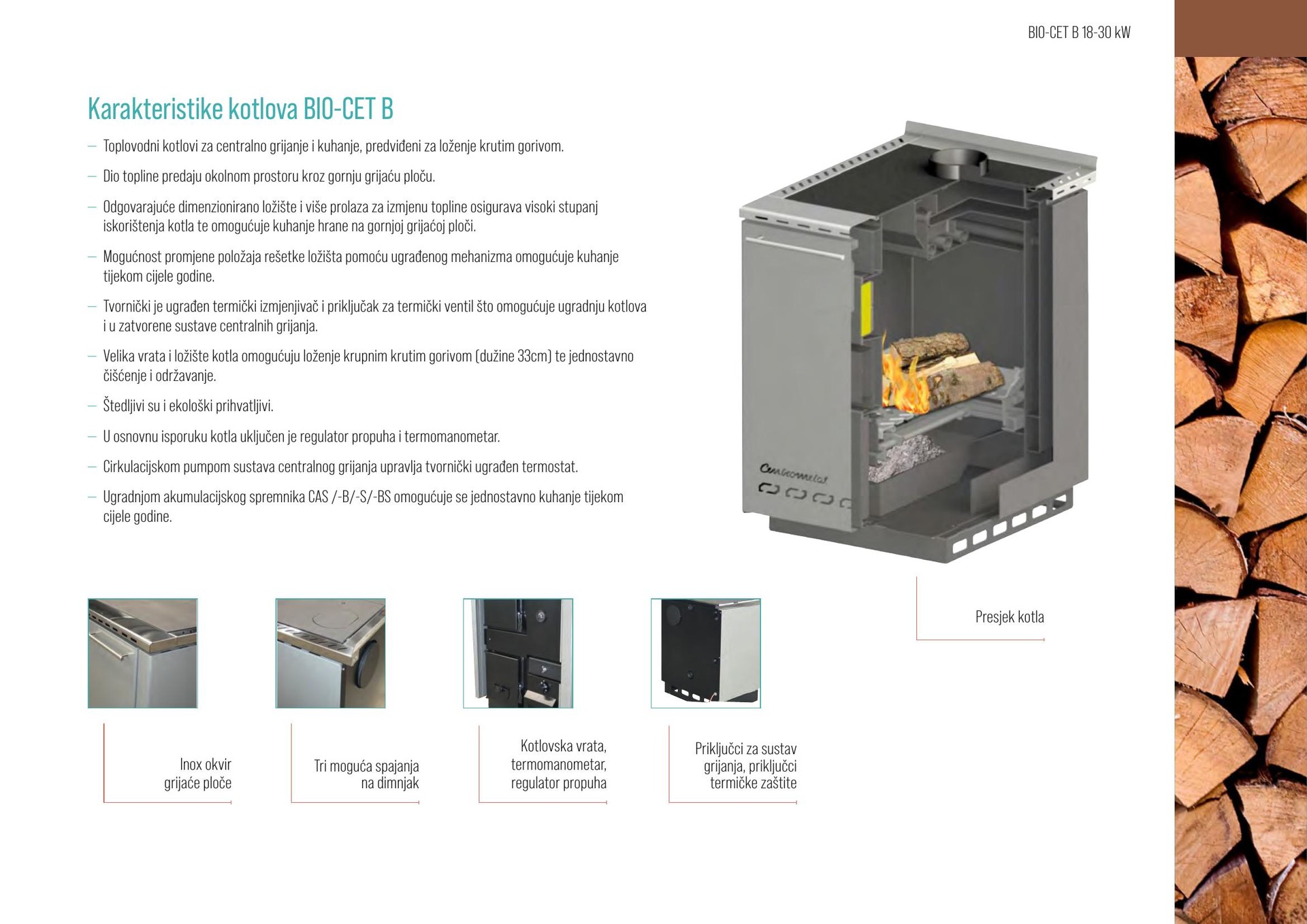 BIO-CET B 18-30 kW

Karakteristike kotlova BIO-CET B

– Toplovodni kotlovi za centralno grijanje i kuhanje, predviđeni za loženje krutim gorivom.

– Dio topline predaju okolnom prostoru kroz gornju grijaću ploču.

– Odgovarajuće dimenzionirano ložište i više prolaza za izmjenu topline osigurava visoki stupanj iskorištenja kotla te omogućuje kuhanje hrane na gornjoj grijaćoj ploči.

– Mogućnost promjene položaja rešetke ložišta pomoću ugrađenog mehanizma omogućuje kuhanje tijekom cijele godine.

– Tvornički je ugrađen termički izmjenjivač i priključak za termički ventil što omogućuje ugradnju kotlova i u zatvorene sustave centralnih grijanja.

– Velika vrata i ložište kotla omogućuju loženje krupnim krutim gorivom (dužine 33cm) te jednostavno čišćenje i održavanje.

– Štedljivi su i ekološki prihvatljivi.

– U osnovnu isporuku kotla uključen je regulator propuha i termomanometar.

– Cirkulacijskom pumpom sustava centralnog grijanja upravlja tvornički ugrađen termostat.

– Ugradnjom akumulacijskog spremnika CAS /-B/-S/-BS omogućuje se jednostavno kuhanje tijekom cijele godine.

Centrometal

Presjek kotla

Inox okvir grijaće ploče

Tri moguća spajanja na dimnjak

Kotlovska vrata, termomanometar, regulator propuha

Priključci za sustav grijanja, priključci termičke zaštite