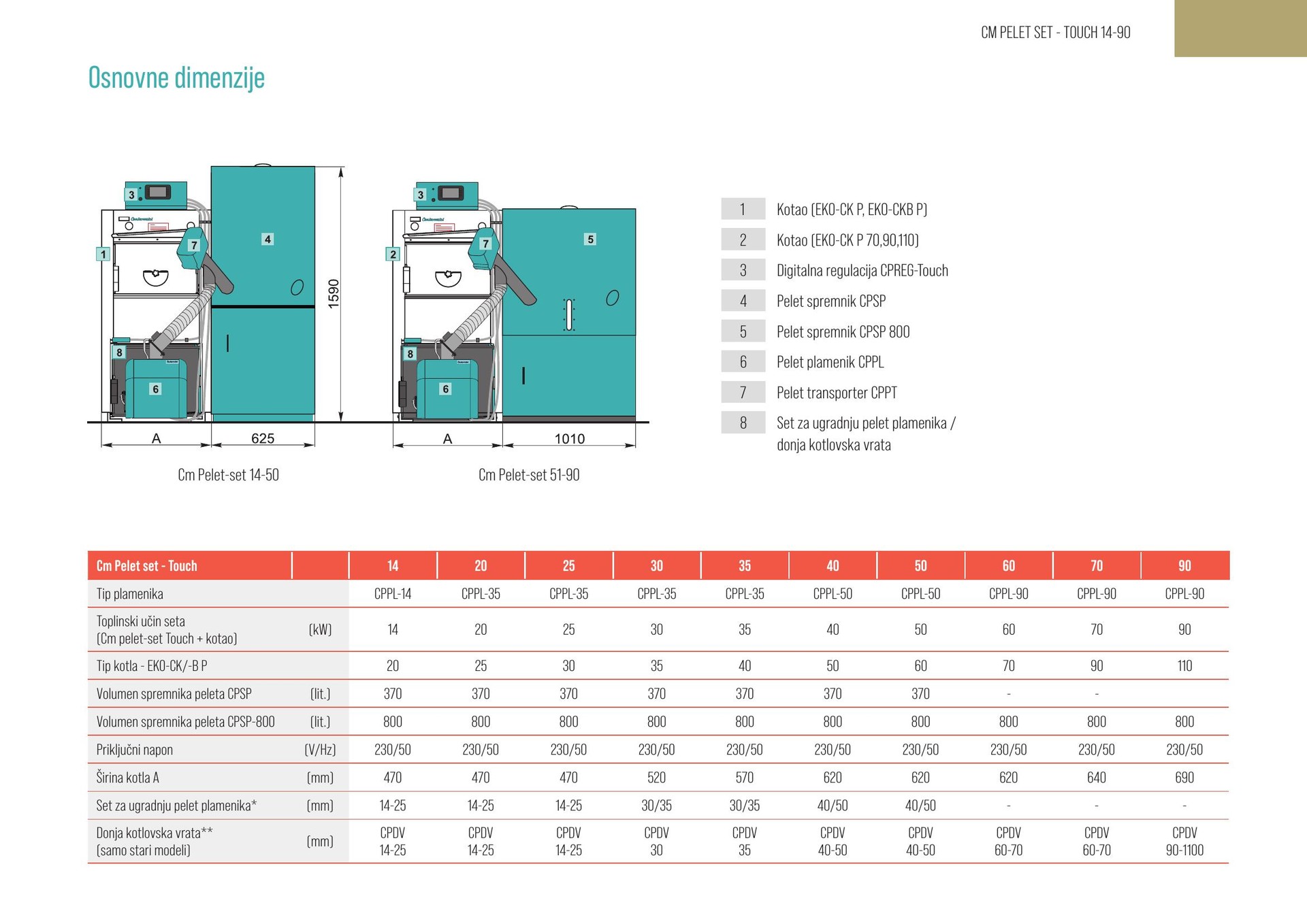 CM PELET SET - TOUCH 14-90

Osnovne dimenzije

3
1
7
4
8
6
1590
A
625

Cm Pelet-set 14-50

3
2
7
5
8
6
A
1010

Cm Pelet-set 51-90

1 Kotao (EKO-CK P, EKO-CKB P)
2 Kotao (EKO-CK P 70,90,110)
3 Digitalna regulacija CPREG-Touch
4 Pelet spremnik CPSP
5 Pelet spremnik CPSP 800
6 Pelet plamenik CPPL
7 Pelet transporter CPPT
8 Set za ugradnju pelet plamenika / donja kotlovska vrata

| Cm Pelet set - Touch | | 14 | 20 | 25 | 30 | 35 | 40 | 50 | 60 | 70 | 90 |
|---|---|---|---|---|---|---|---|---|---|---|---|
| Tip plamenika | | CPPL-14 | CPPL-35 | CPPL-35 | CPPL-35 | CPPL-35 | CPPL-50 | CPPL-50 | CPPL-90 | CPPL-90 | CPPL-90 |
| Toplinski učin seta (Cm pelet-set Touch + kotao) | (kW) | 14 | 20 | 25 | 30 | 35 | 40 | 50 | 60 | 70 | 90 |
| Tip kotla - EKO-CK/-B P | | 20 | 25 | 30 | 35 | 40 | 50 | 60 | 70 | 90 | 110 |
| Volumen spremnika peleta CPSP | (lit.) | 370 | 370 | 370 | 370 | 370 | 370 | 370 | - | - | |
| Volumen spremnika peleta CPSP-800 | (lit.) | 800 | 800 | 800 | 800 | 800 | 800 | 800 | 800 | 800 | 800 |
| Priključni napon | (V/Hz) | 230/50 | 230/50 | 230/50 | 230/50 | 230/50 | 230/50 | 230/50 | 230/50 | 230/50 | 230/50 |
| Širina kotla A | (mm) | 470 | 470 | 470 | 520 | 570 | 620 | 620 | 620 | 640 | 690 |
| Set za ugradnju pelet plamenika* | (mm) | 14-25 | 14-25 | 14-25 | 30/35 | 30/35 | 40/50 | 40/50 | - | - | - |
| Donja kotlovska vrata** (samo stari modeli) | (mm) | CPDV 14-25 | CPDV 14-25 | CPDV 14-25 | CPDV 30 | CPDV 35 | CPDV 40-50 | CPDV 40-50 | CPDV 60-70 | CPDV 60-70 | CPDV 90-1100 |