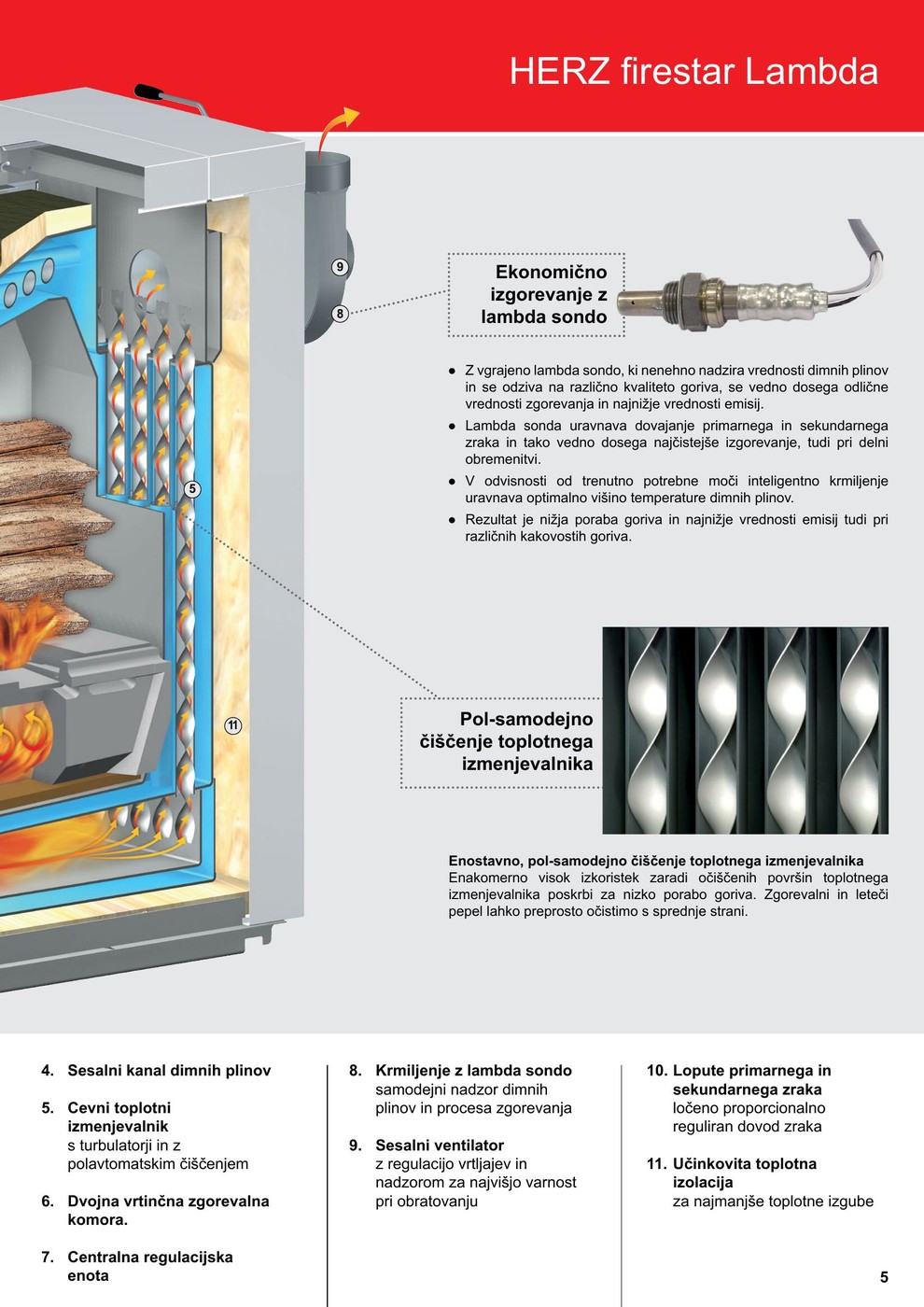 HERZ firestar Lambda

9

8

5

11

Ekonomično izgorevanje z lambda sondo

● Z vgrajeno lambda sondo, ki nenehno nadzira vrednosti dimnih plinov in se odziva na različno kvaliteto goriva, se vedno dosega odlične vrednosti zgorevanja in najnižje vrednosti emisij.

● Lambda sonda uravnava dovajanje primarnega in sekundarnega zraka in tako vedno dosega najčistejše izgorevanje, tudi pri delni obremenitvi.

● V odvisnosti od trenutno potrebne moči inteligentno krmiljenje uravnava optimalno višino temperature dimnih plinov.

● Rezultat je nižja poraba goriva in najnižje vrednosti emisij tudi pri različnih kakovostih goriva.

Pol-samodejno čiščenje toplotnega izmenjevalnika

Enostavno, pol-samodejno čiščenje toplotnega izmenjevalnika
Enakomerno visok izkoristek zaradi očiščenih površin toplotnega izmenjevalnika poskrbi za nizko porabo goriva. Zgorevalni in leteči pepel lahko preprosto očistimo s sprednje strani.

4. Sesalni kanal dimnih plinov

5. Cevni toplotni izmenjevalnik s turbulatorji in z polavtomatskim čiščenjem

6. Dvojna vrtinčna zgorevalna komora.

7. Centralna regulacijska enota

8. Krmiljenje z lambda sondo samodejni nadzor dimnih plinov in procesa zgorevanja

9. Sesalni ventilator z regulacijo vrtljajev in nadzorom za najvišjo varnost pri obratovanju

10. Lopute primarnega in sekundarnega zraka ločeno proporcionalno reguliran dovod zraka

11. Učinkovita toplotna izolacija za najmanjše toplotne izgube

5