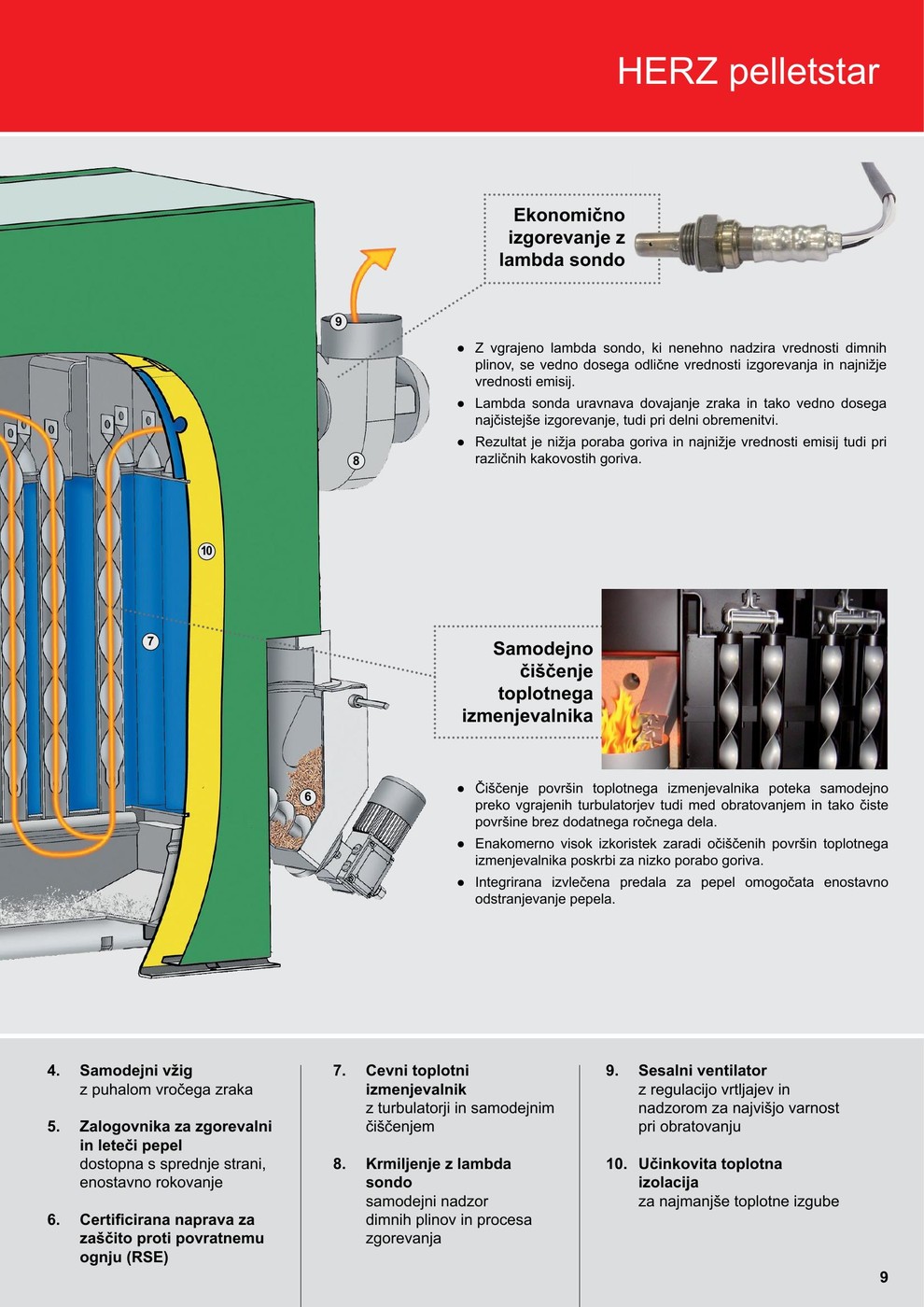 HERZ pelletstar

Ekonomično izgorevanje z lambda sondo

9

8

10

7

6

● Z vgrajeno lambda sondo, ki nenehno nadzira vrednosti dimnih plinov, se vedno dosega odlične vrednosti izgorevanja in najnižje vrednosti emisij.
● Lambda sonda uravnava dovajanje zraka in tako vedno dosega najčistejše izgorevanje, tudi pri delni obremenitvi.
● Rezultat je nižja poraba goriva in najnižje vrednosti emisij tudi pri različnih kakovostih goriva.

Samodejno čiščenje toplotnega izmenjevalnika

● Čiščenje površin toplotnega izmenjevalnika poteka samodejno preko vgrajenih turbulatorjev tudi med obratovanjem in tako čiste površine brez dodatnega ročnega dela.
● Enakomerno visok izkoristek zaradi očiščenih površin toplotnega izmenjevalnika poskrbi za nizko porabo goriva.
● Integrirana izvlečena predala za pepel omogočata enostavno odstranjevanje pepela.

4. Samodejni vžig
z puhalom vročega zraka

5. Zalogovnika za zgorevalni in leteči pepel
dostopna s sprednje strani, enostavno rokovanje

6. Certificirana naprava za zaščito proti povratnemu ognju (RSE)

7. Cevni toplotni izmenjevalnik
z turbulatorji in samodejnim čiščenjem

8. Krmiljenje z lambda sondo
samodejni nadzor dimnih plinov in procesa zgorevanja

9. Sesalni ventilator
z regulacijo vrtljajev in nadzorom za najvišjo varnost pri obratovanju

10. Učinkovita toplotna izolacija
za najmanjše toplotne izgube

9