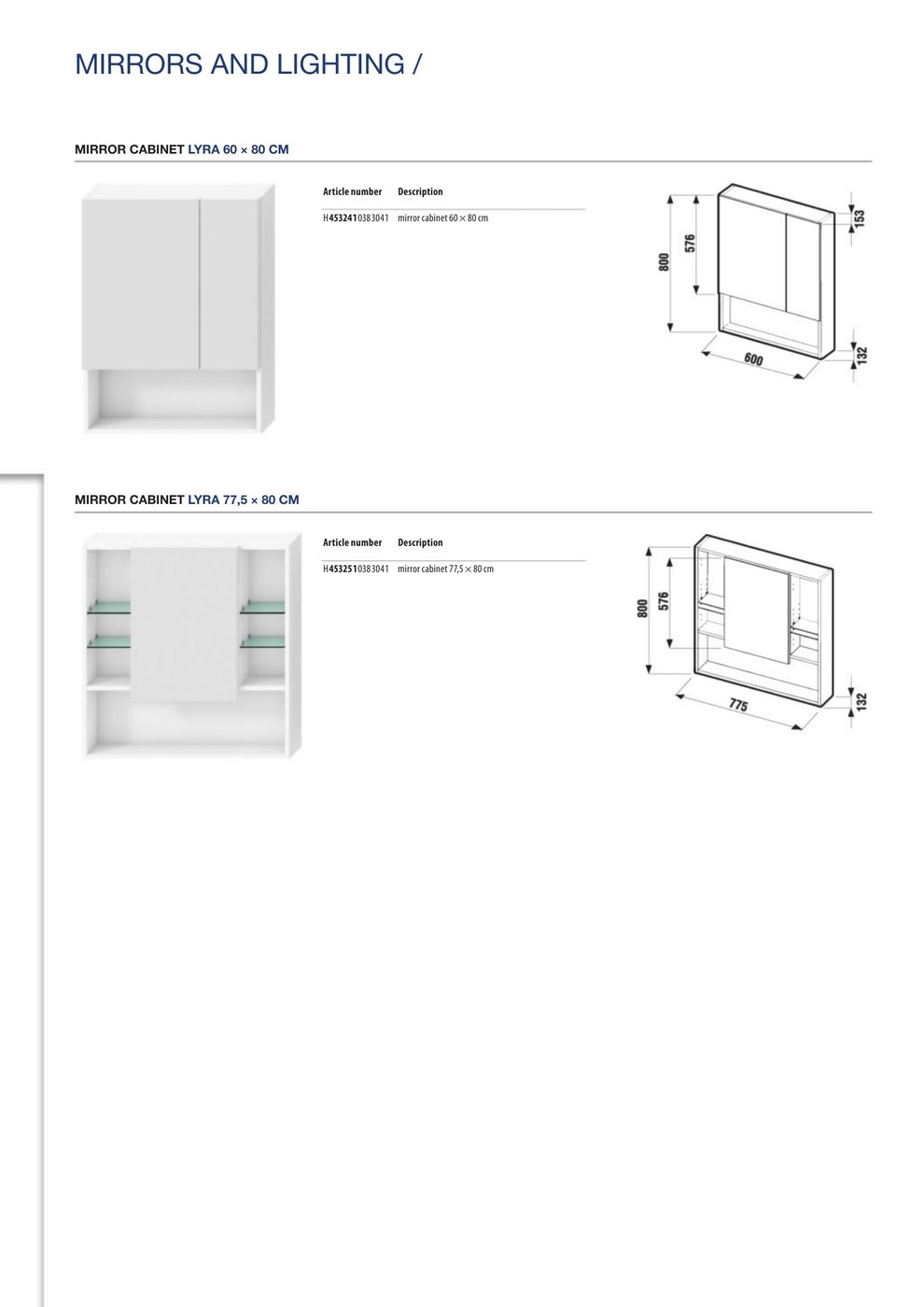 MIRRORS AND LIGHTING /

MIRROR CABINET LYRA 60 × 80 CM

| Article number | Description |
|---|---|
| H4532410383041 | mirror cabinet 60 × 80 cm |

800
576
153
600
132

MIRROR CABINET LYRA 77,5 × 80 CM

| Article number | Description |
|---|---|
| H4532510383041 | mirror cabinet 77,5 × 80 cm |

800
576
775
132