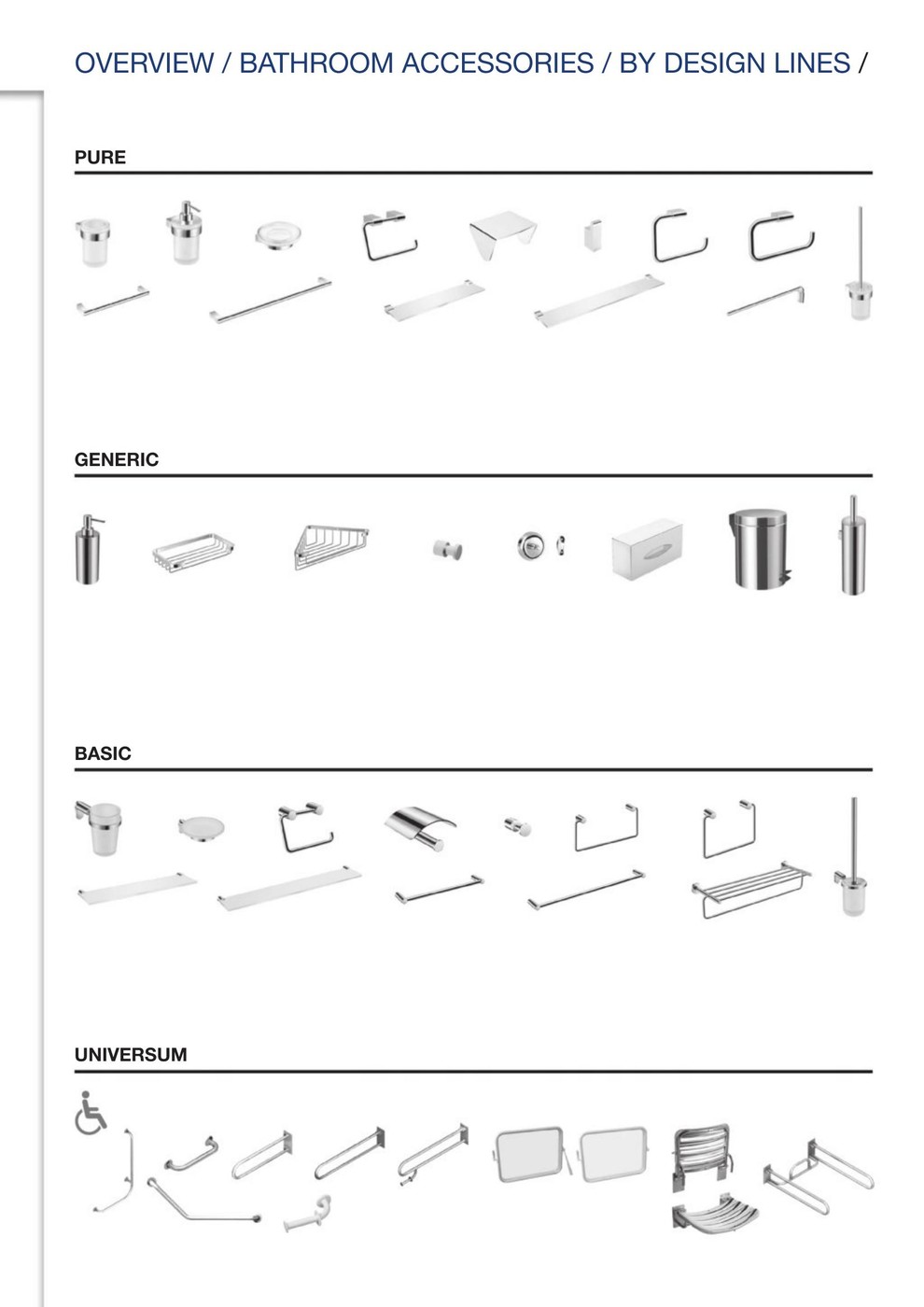 OVERVIEW / BATHROOM ACCESSORIES / BY DESIGN LINES /

PURE

GENERIC

BASIC

UNIVERSUM