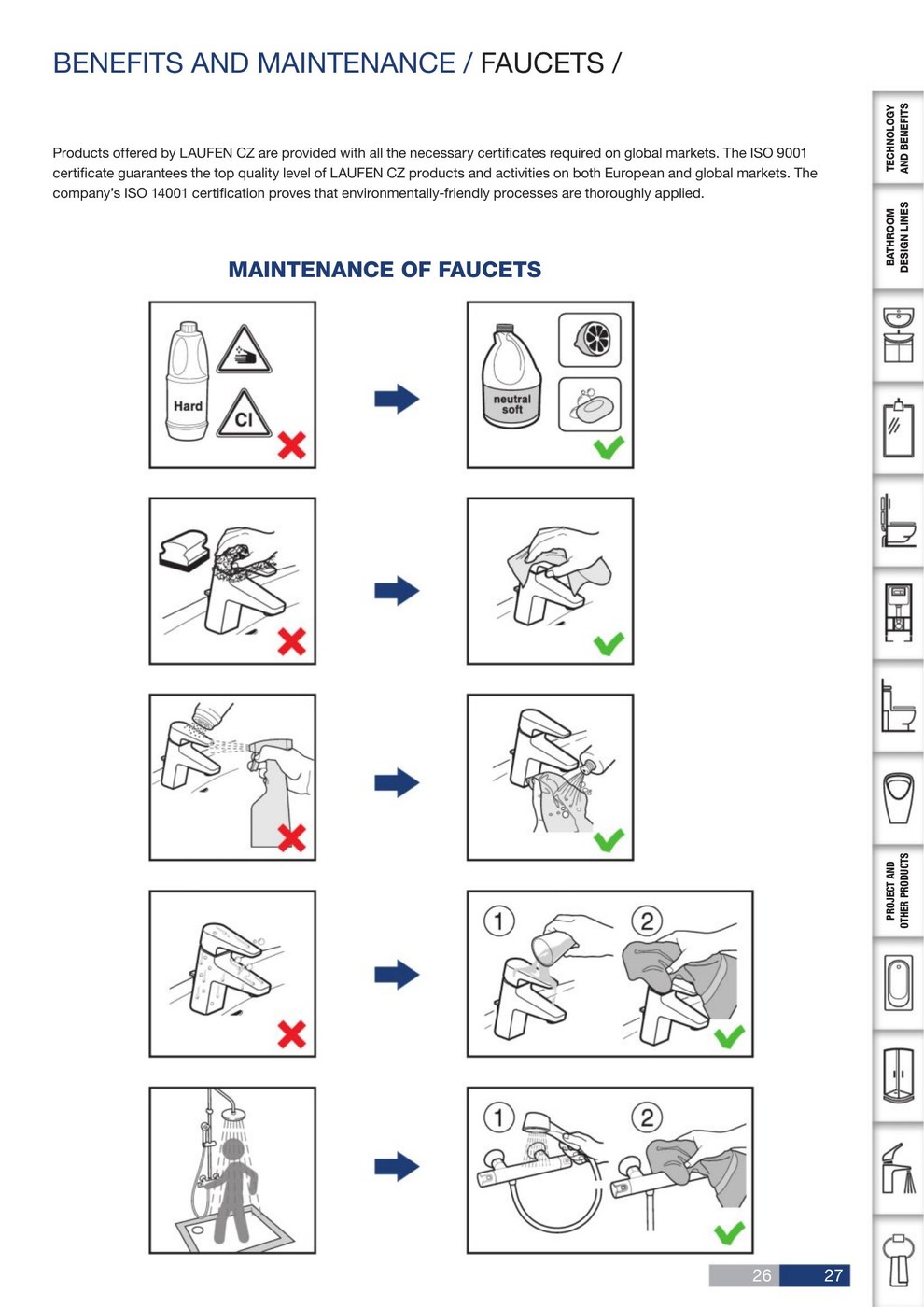 BENEFITS AND MAINTENANCE / FAUCETS /

Products offered by LAUFEN CZ are provided with all the necessary certificates required on global markets. The ISO 9001 certificate guarantees the top quality level of LAUFEN CZ products and activities on both European and global markets. The company's ISO 14001 certification proves that environmentally-friendly processes are thoroughly applied.

MAINTENANCE OF FAUCETS

Hard

Cl

neutral soft

1

2

1

2

TECHNOLOGY AND BENEFITS

BATHROOM DESIGN LINES

PROJECT AND OTHER PRODUCTS

26 27