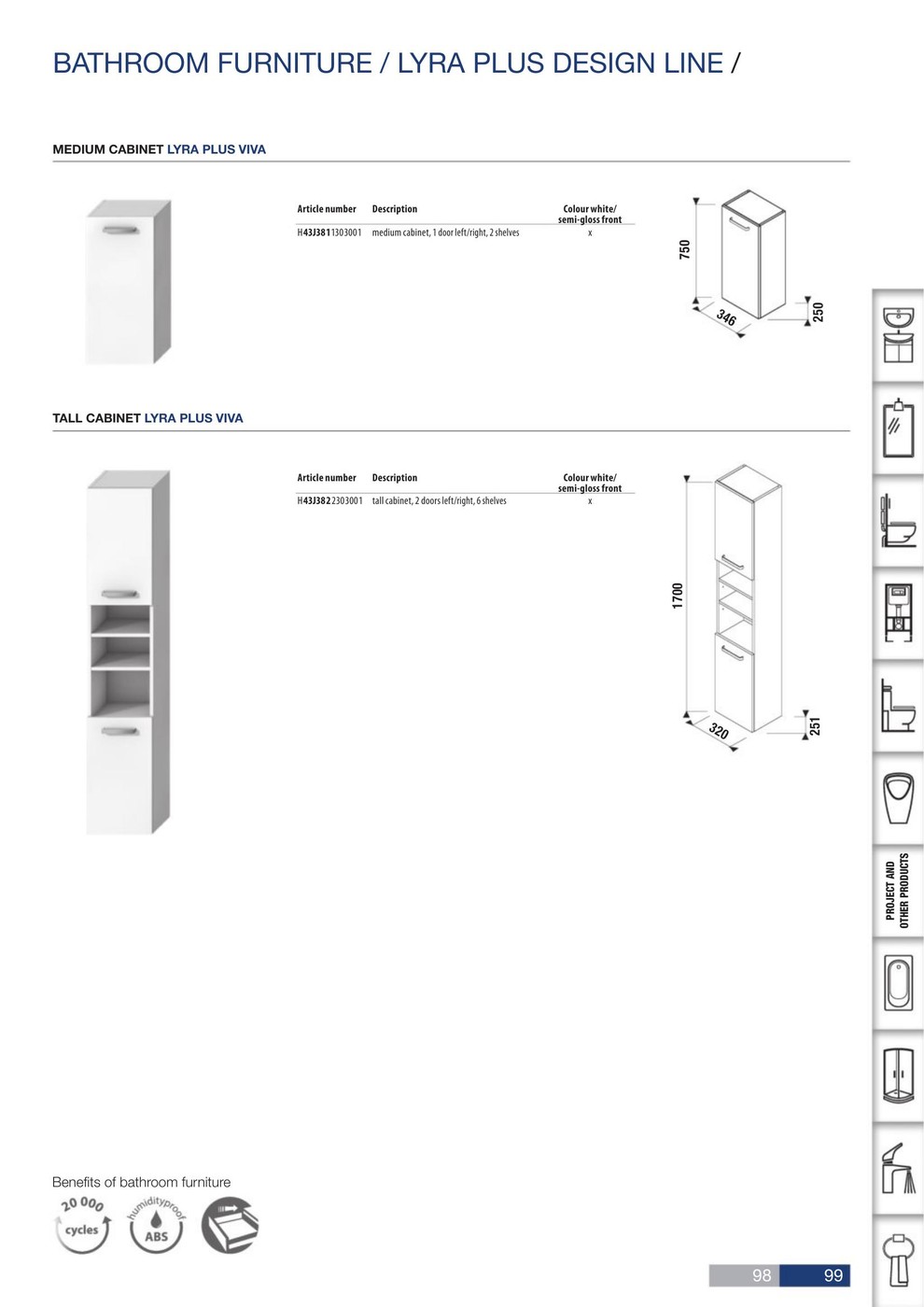 BATHROOM FURNITURE / LYRA PLUS DESIGN LINE /

MEDIUM CABINET LYRA PLUS VIVA

| Article number | Description | Colour white/ semi-gloss front |
|---|---|---|
| H43J3811303001 | medium cabinet, 1 door left/right, 2 shelves | x |

750

346

250

TALL CABINET LYRA PLUS VIVA

| Article number | Description | Colour white/ semi-gloss front |
|---|---|---|
| H43J3822303001 | tall cabinet, 2 doors left/right, 6 shelves | x |

1700

320

251

PROJECT AND OTHER PRODUCTS

Benefits of bathroom furniture

20 000 cycles

humidityproof ABS

98 99