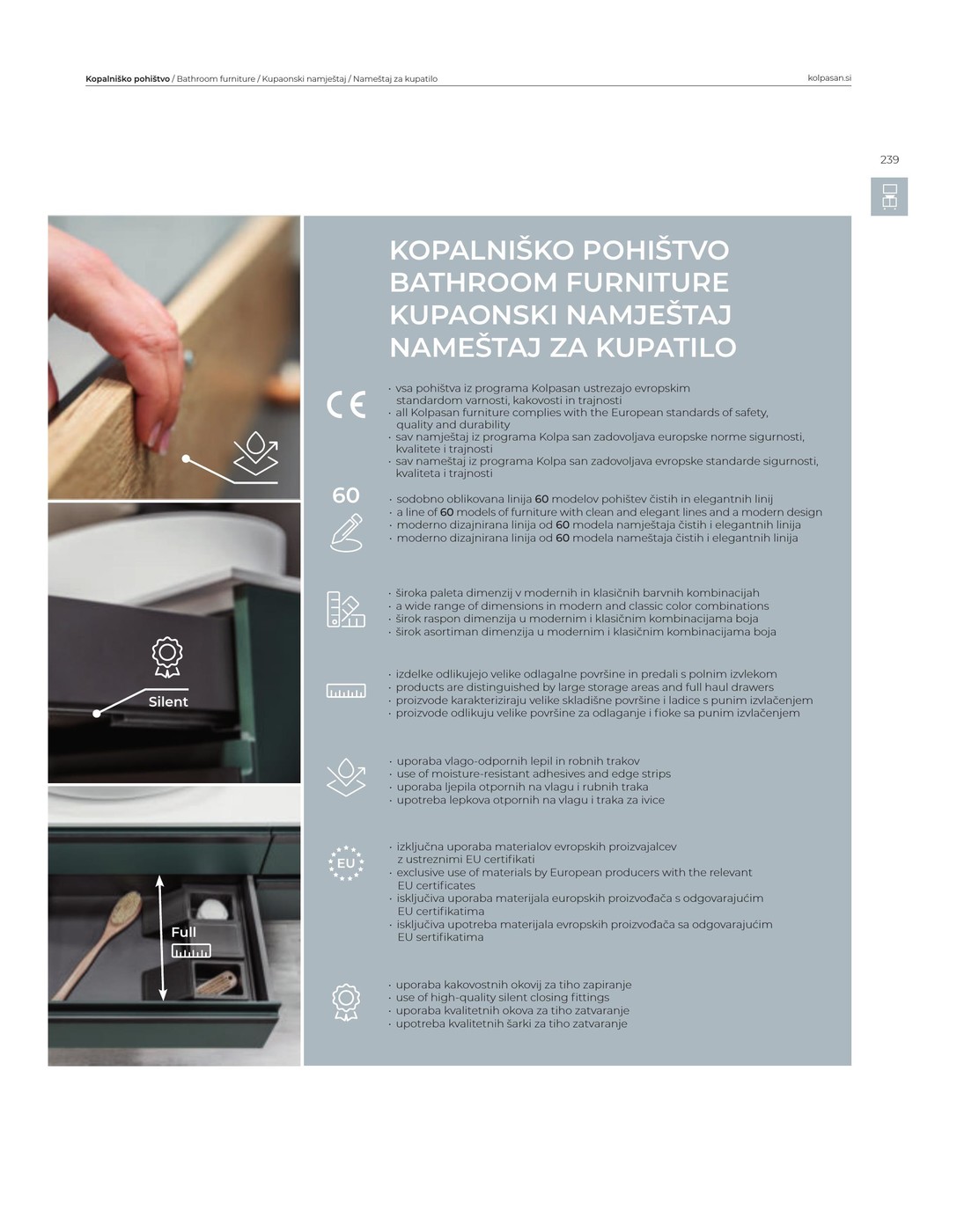 Kopalniško pohištvo / Bathroom furniture / Kupaonski namještaj / Nameštaj za kupatilo

kolpasan.si

239

Silent

Full

KOPALNIŠKO POHIŠTVO
BATHROOM FURNITURE
KUPAONSKI NAMJEŠTAJ
NAMEŠTAJ ZA KUPATILO

CE

· vsa pohištva iz programa Kolpasan ustrezajo evropskim standardom varnosti, kakovosti in trajnosti
· all Kolpasan furniture complies with the European standards of safety, quality and durability
· sav namještaj iz programa Kolpa san zadovoljava europske norme sigurnosti, kvalitete i trajnosti
· sav nameštaj iz programa Kolpa san zadovoljava evropske standarde sigurnosti, kvaliteta i trajnosti

60

· sodobno oblikovana linija 60 modelov pohištev čistih in elegantnih linij
· a line of 60 models of furniture with clean and elegant lines and a modern design
· moderno dizajnirana linija od 60 modela namještaja čistih i elegantnih linija
· moderno dizajnirana linija od 60 modela nameštaja čistih i elegantnih linija

· široka paleta dimenzij v modernih in klasičnih barvnih kombinacijah
· a wide range of dimensions in modern and classic color combinations
· širok raspon dimenzija u modernim i klasičnim kombinacijama boja
· širok asortiman dimenzija u modernim i klasičnim kombinacijama boja

· izdelke odlikujejo velike odlagalne površine in predali s polnim izvlekom
· products are distinguished by large storage areas and full haul drawers
· proizvode karakteriziraju velike skladišne površine i ladice s punim izvlačenjem
· proizvode odlikuju velike površine za odlaganje i fioke sa punim izvlačenjem

· uporaba vlago-odpornih lepil in robnih trakov
· use of moisture-resistant adhesives and edge strips
· uporaba ljepila otpornih na vlagu i rubnih traka
· upotreba lepkova otpornih na vlagu i traka za ivice

EU

· izključna uporaba materialov evropskih proizvajalcev z ustreznimi EU certifikati
· exclusive use of materials by European producers with the relevant EU certificates
· isključiva uporaba materijala europskih proizvođača s odgovarajućim EU certifikatima
· isključiva upotreba materijala evropskih proizvođača sa odgovarajućim EU sertifikatima

· uporaba kakovostnih okovij za tiho zapiranje
· use of high-quality silent closing fittings
· uporaba kvalitetnih okova za tiho zatvaranje
· upotreba kvalitetnih šarki za tiho zatvaranje