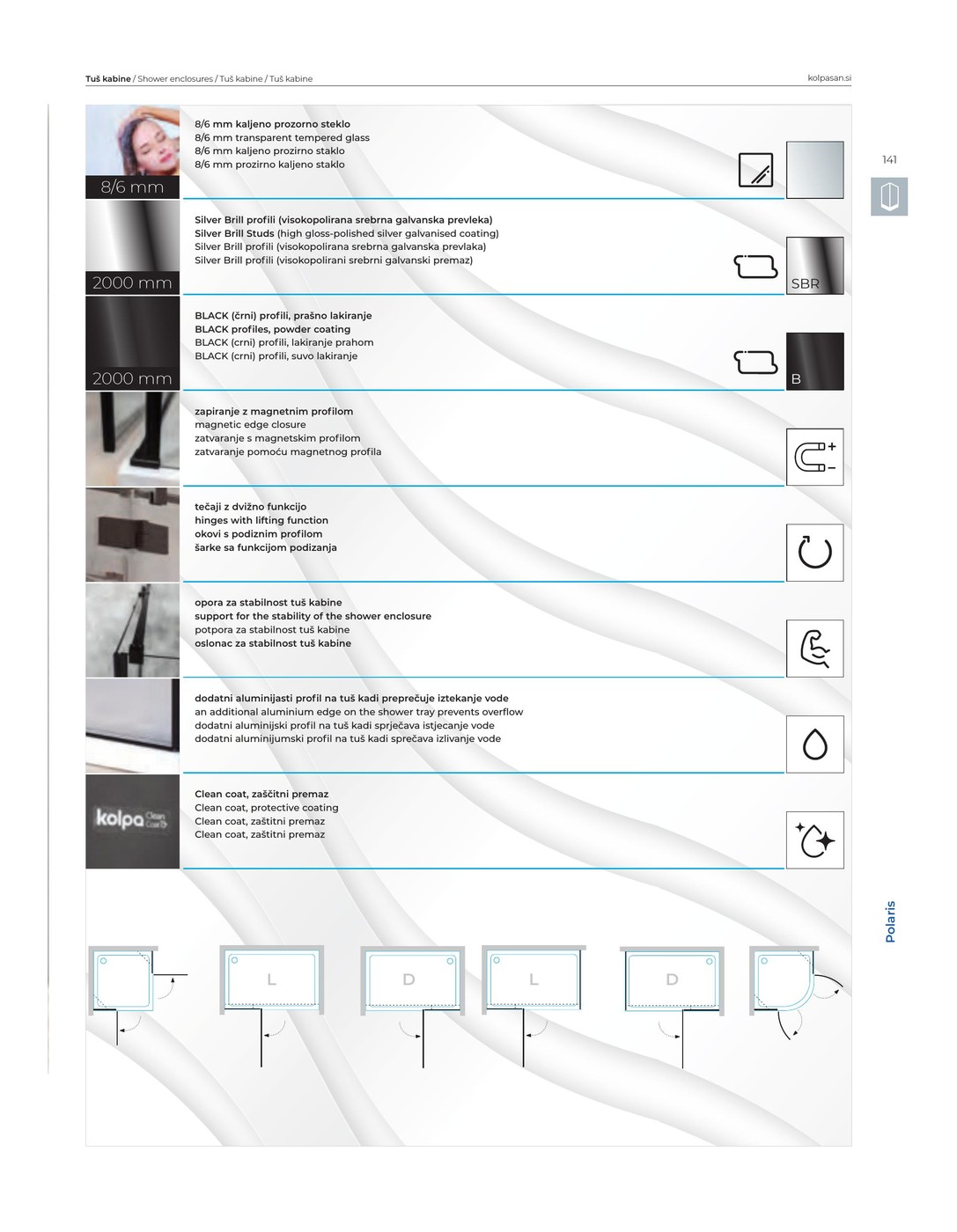 Tuš kabine / Shower enclosures / Tuš kabine / Tuš kabine

kolpasan.si

141

8/6 mm

8/6 mm kaljeno prozorno steklo
8/6 mm transparent tempered glass
8/6 mm kaljeno prozirno staklo
8/6 mm prozirno kaljeno staklo

2000 mm

Silver Brill profili (visokopolirana srebrna galvanska prevleka)
Silver Brill Studs (high gloss-polished silver galvanised coating)
Silver Brill profili (visokopolirana srebrna galvanska prevlaka)
Silver Brill profili (visokopolirani srebrni galvanski premaz)

SBR

2000 mm

BLACK (črni) profili, prašno lakiranje
BLACK profiles, powder coating
BLACK (crni) profili, lakiranje prahom
BLACK (crni) profili, suvo lakiranje

B

zapiranje z magnetnim profilom
magnetic edge closure
zatvaranje s magnetskim profilom
zatvaranje pomoću magnetnog profila

tečaji z dvižno funkcijo
hinges with lifting function
okovi s podiznim profilom
šarke sa funkcijom podizanja

opora za stabilnost tuš kabine
support for the stability of the shower enclosure
potpora za stabilnost tuš kabine
oslonac za stabilnost tuš kabine

dodatni aluminijasti profil na tuš kadi preprečuje iztekanje vode
an additional aluminium edge on the shower tray prevents overflow
dodatni aluminijski profil na tuš kadi sprječava istjecanje vode
dodatni aluminijumski profil na tuš kadi sprečava izlivanje vode

kolpa Clean Coat

Clean coat, zaščitni premaz
Clean coat, protective coating
Clean coat, zaštitni premaz
Clean coat, zaštitni premaz

L

D

L

D

Polaris