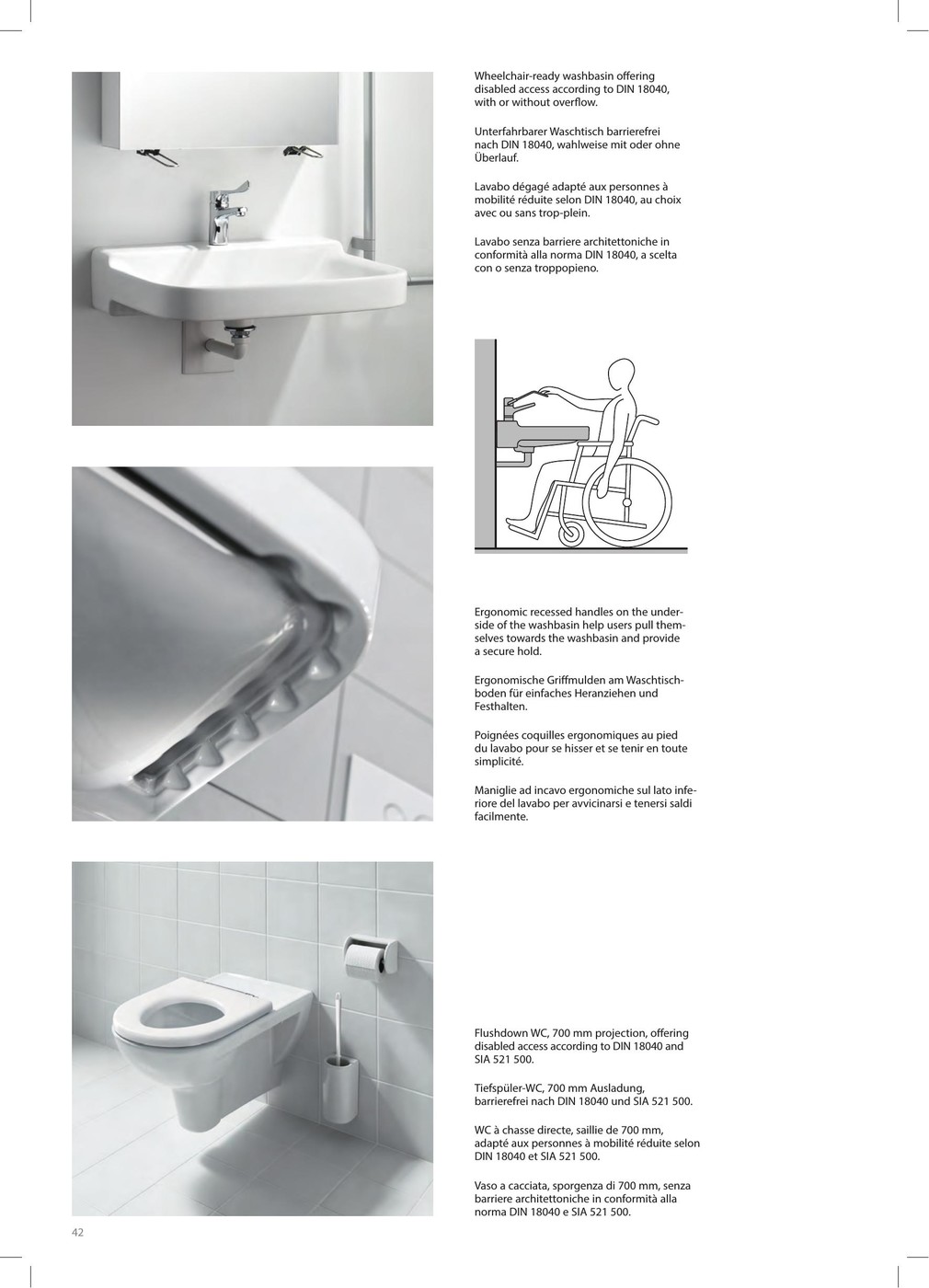 Wheelchair-ready washbasin offering disabled access according to DIN 18040, with or without overflow.

Unterfahrbarer Waschtisch barrierefrei nach DIN 18040, wahlweise mit oder ohne Überlauf.

Lavabo dégagé adapté aux personnes à mobilité réduite selon DIN 18040, au choix avec ou sans trop-plein.

Lavabo senza barriere architettoniche in conformità alla norma DIN 18040, a scelta con o senza troppopieno.

Ergonomic recessed handles on the underside of the washbasin help users pull themselves towards the washbasin and provide a secure hold.

Ergonomische Griffmulden am Waschtischboden für einfaches Heranziehen und Festhalten.

Poignées coquilles ergonomiques au pied du lavabo pour se hisser et se tenir en toute simplicité.

Maniglie ad incavo ergonomiche sul lato inferiore del lavabo per avvicinarsi e tenersi saldi facilmente.

Flushdown WC, 700 mm projection, offering disabled access according to DIN 18040 and SIA 521 500.

Tiefspüler-WC, 700 mm Ausladung, barrierefrei nach DIN 18040 und SIA 521 500.

WC à chasse directe, saillie de 700 mm, adapté aux personnes à mobilité réduite selon DIN 18040 et SIA 521 500.

Vaso a cacciata, sporgenza di 700 mm, senza barriere architettoniche in conformità alla norma DIN 18040 e SIA 521 500.

42