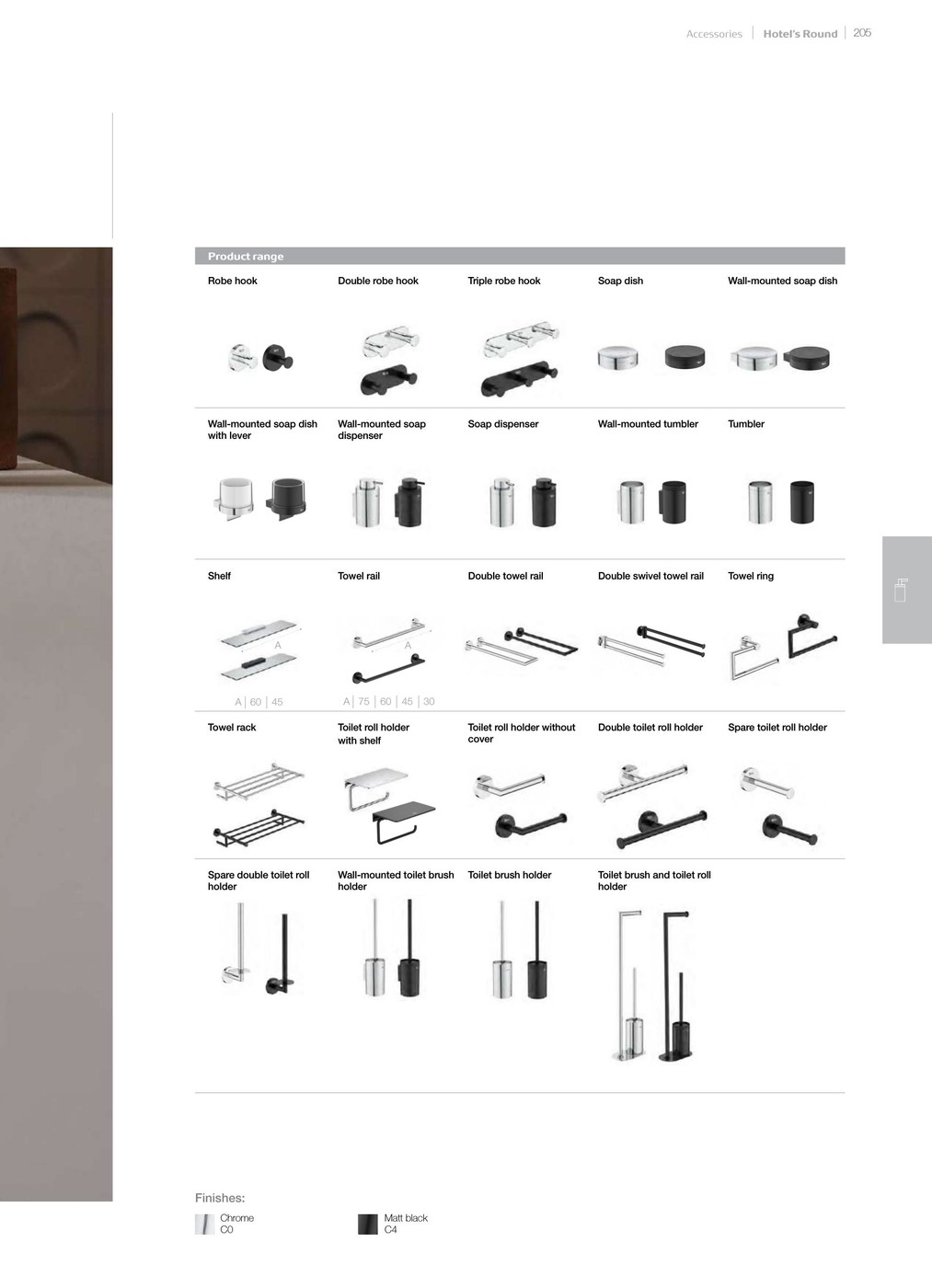 Accessories | Hotel's Round | 205

Product range

Robe hook

Double robe hook

Triple robe hook

Soap dish

Wall-mounted soap dish

Wall-mounted soap dish with lever

Wall-mounted soap dispenser

Soap dispenser

Wall-mounted tumbler

Tumbler

Shelf

A

A | 60 | 45

Towel rail

A

A | 75 | 60 | 45 | 30

Double towel rail

Double swivel towel rail

Towel ring

Towel rack

Toilet roll holder with shelf

Toilet roll holder without cover

Double toilet roll holder

Spare toilet roll holder

Spare double toilet roll holder

Wall-mounted toilet brush holder

Toilet brush holder

Toilet brush and toilet roll holder

Finishes:

Chrome
C0

Matt black
C4