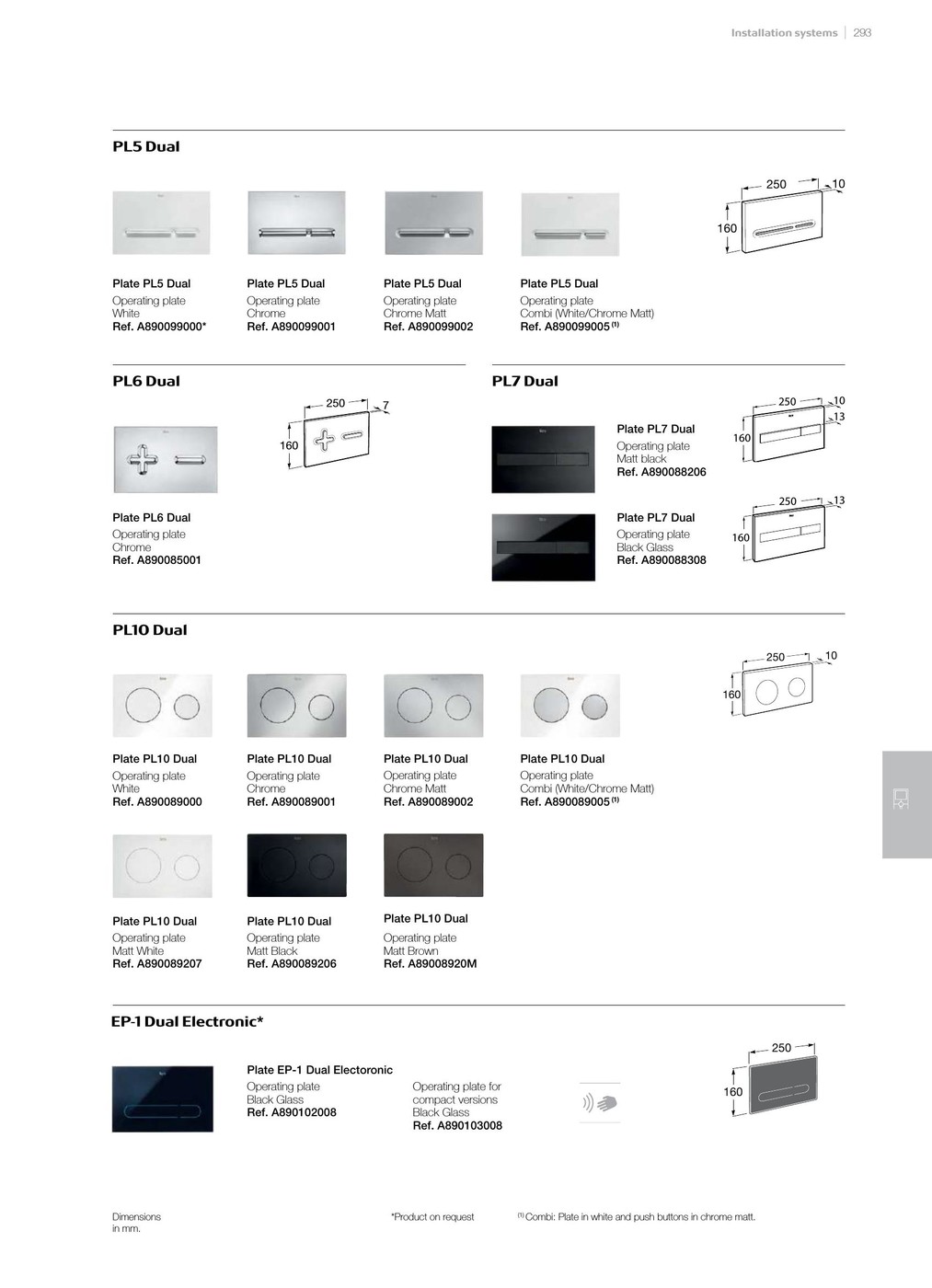 Installation systems | 293

PL5 Dual

250
10
160

Plate PL5 Dual
Operating plate
White
Ref. A890099000*

Plate PL5 Dual
Operating plate
Chrome
Ref. A890099001

Plate PL5 Dual
Operating plate
Chrome Matt
Ref. A890099002

Plate PL5 Dual
Operating plate
Combi (White/Chrome Matt)
Ref. A890099005 $^{(1)}$

PL6 Dual

250
7
160

Plate PL6 Dual
Operating plate
Chrome
Ref. A890085001

PL7 Dual

Plate PL7 Dual
Operating plate
Matt black
Ref. A890088206

250
10
13
160

Plate PL7 Dual
Operating plate
Black Glass
Ref. A890088308

250
13
160

PL10 Dual

250
10
160

Plate PL10 Dual
Operating plate
White
Ref. A890089000

Plate PL10 Dual
Operating plate
Chrome
Ref. A890089001

Plate PL10 Dual
Operating plate
Chrome Matt
Ref. A890089002

Plate PL10 Dual
Operating plate
Combi (White/Chrome Matt)
Ref. A890089005 $^{(1)}$

Plate PL10 Dual
Operating plate
Matt White
Ref. A890089207

Plate PL10 Dual
Operating plate
Matt Black
Ref. A890089206

Plate PL10 Dual
Operating plate
Matt Brown
Ref. A89008920M

EP-1 Dual Electronic*

Plate EP-1 Dual Electoronic
Operating plate
Black Glass
Ref. A890102008

Operating plate for compact versions
Black Glass
Ref. A890103008

250
160

Dimensions in mm.

*Product on request

$^{(1)}$ Combi: Plate in white and push buttons in chrome matt.