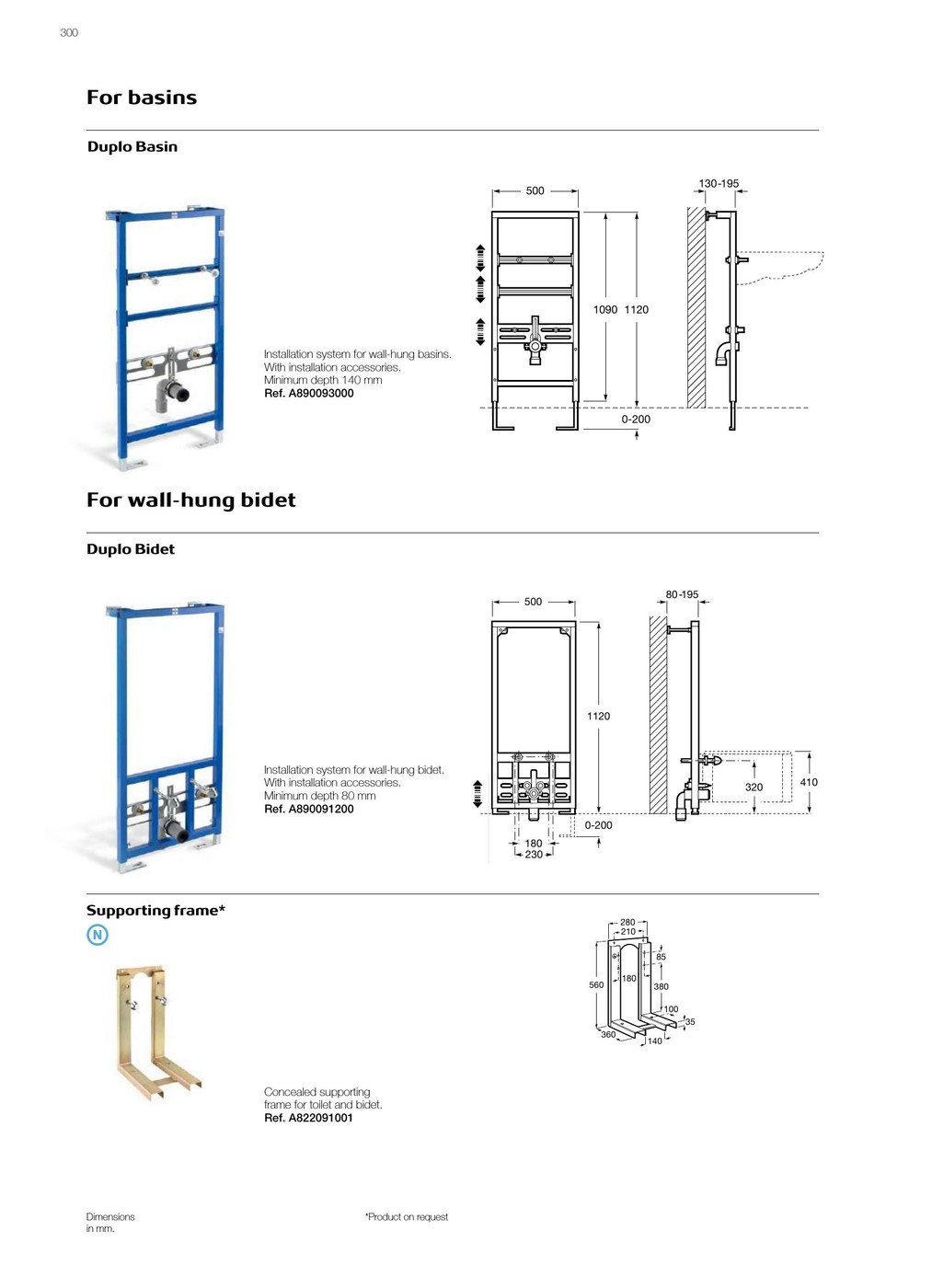 300

For basins

Duplo Basin

Installation system for wall-hung basins. With installation accessories. Minimum depth 140 mm
Ref. A890093000

500
130-195
1090 1120
0-200

For wall-hung bidet

Duplo Bidet

Installation system for wall-hung bidet. With installation accessories. Minimum depth 80 mm
Ref. A890091200

500
80-195
1120
320
410
0-200
180
230

Supporting frame*

N

Concealed supporting frame for toilet and bidet.
Ref. A822091001

280
210
85
560
180
380
100
35
360
140

Dimensions in mm.

*Product on request