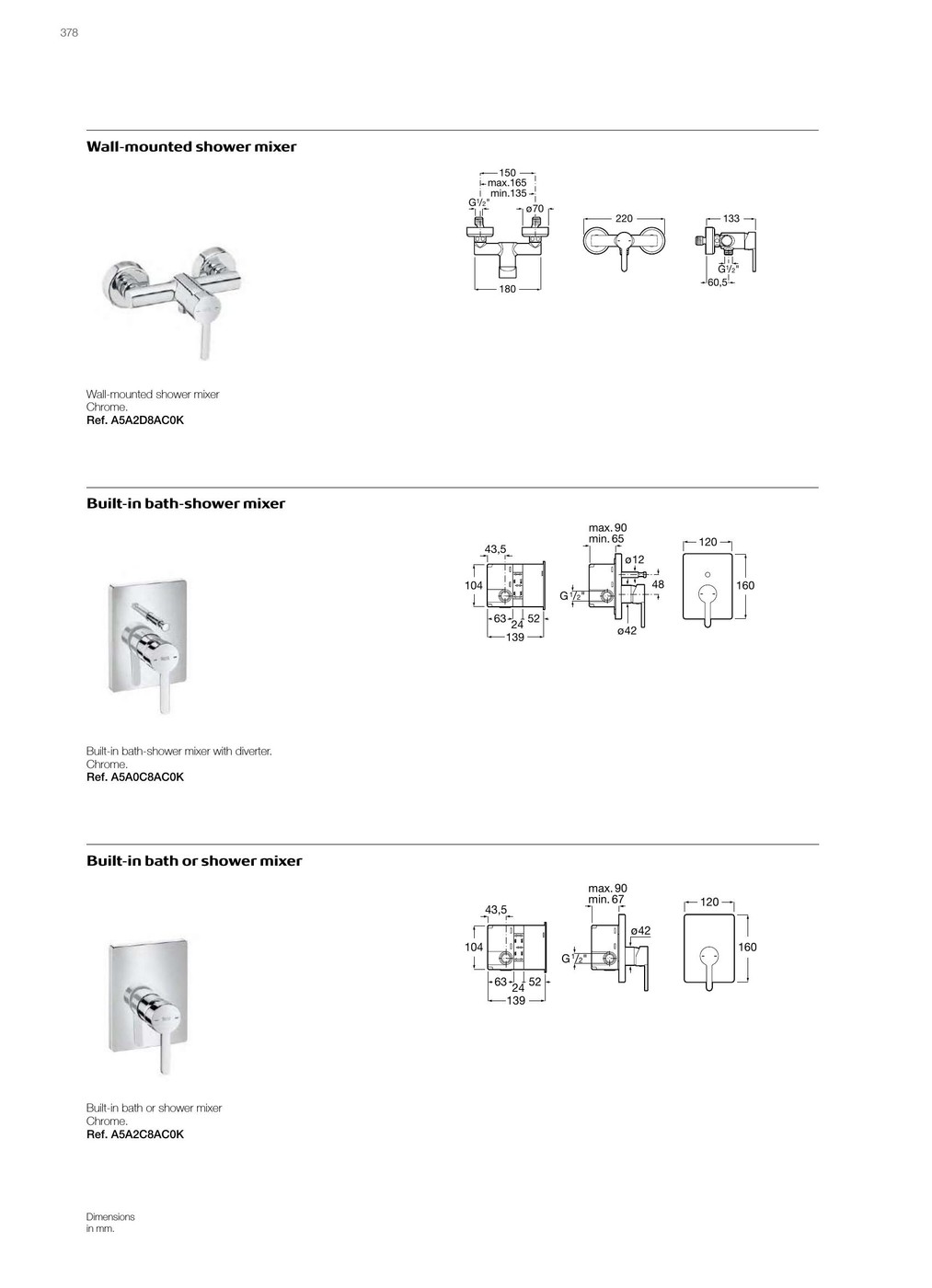 378

Wall-mounted shower mixer

150
max.165
min.135
G½"
ø70
180
220
133
G½"
60,5

Wall-mounted shower mixer
Chrome.
Ref. A5A2D8AC0K

Built-in bath-shower mixer

43,5
104
63
24
52
139
max. 90
min. 65
ø12
48
G½"
ø42
120
160

Built-in bath-shower mixer with diverter.
Chrome.
Ref. A5A0C8AC0K

Built-in bath or shower mixer

43,5
104
63
24
52
139
max. 90
min. 67
ø42
G½"
120
160

Built-in bath or shower mixer
Chrome.
Ref. A5A2C8AC0K

Dimensions
in mm.