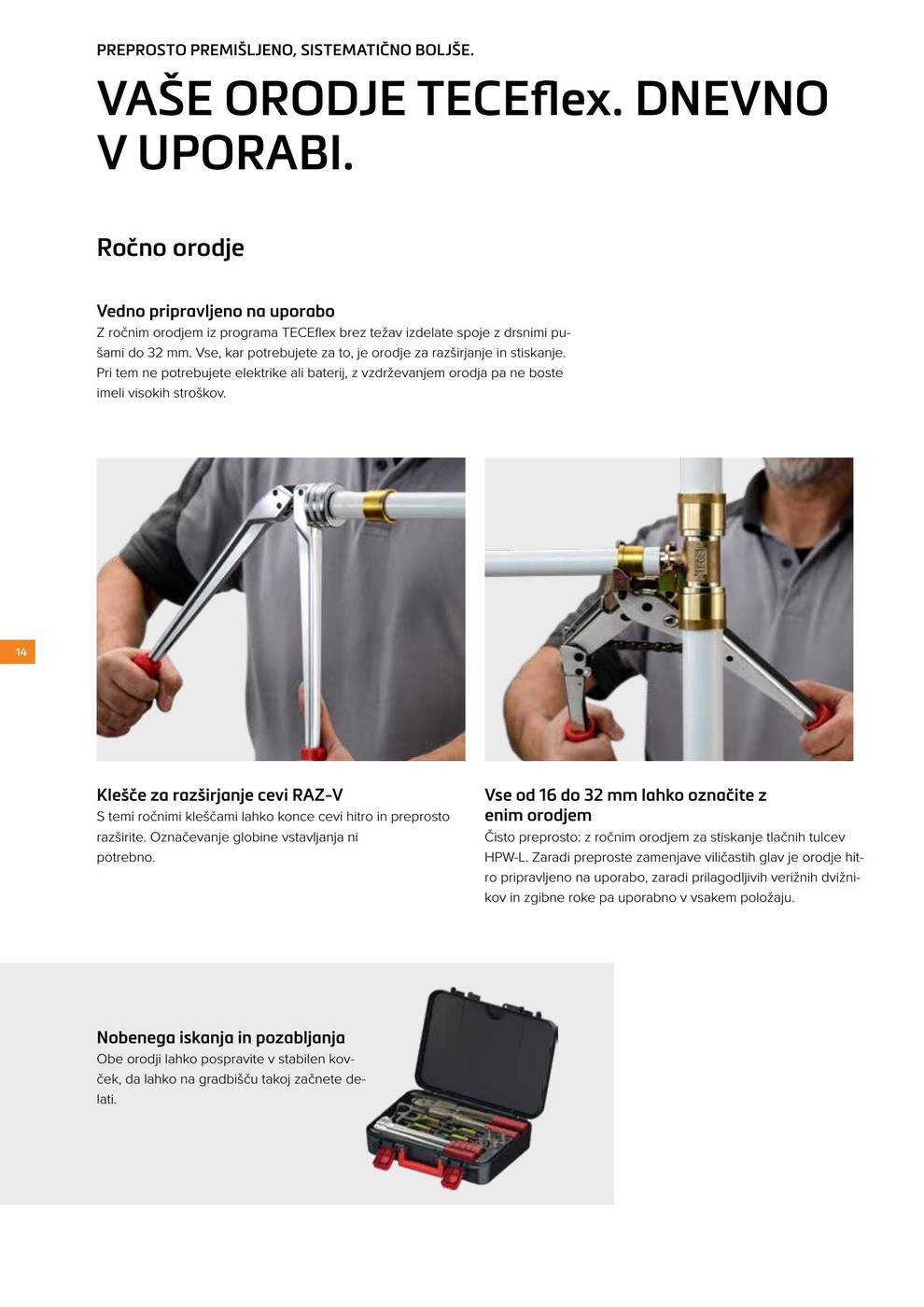 PREPROSTO PREMIŠLJENO, SISTEMATIČNO BOLJŠE.

VAŠE ORODJE TECEflex. DNEVNO V UPORABI.

Ročno orodje

Vedno pripravljeno na uporabo
Z ročnim orodjem iz programa TECEflex brez težav izdelate spoje z drsnimi pušami do 32 mm. Vse, kar potrebujete za to, je orodje za razširjanje in stiskanje. Pri tem ne potrebujete elektrike ali baterij, z vzdrževanjem orodja pa ne boste imeli visokih stroškov.

14

Klešče za razširjanje cevi RAZ-V
S temi ročnimi kleščami lahko konce cevi hitro in preprosto razširite. Označevanje globine vstavljanja ni potrebno.

Vse od 16 do 32 mm lahko označite z enim orodjem
Čisto preprosto: z ročnim orodjem za stiskanje tlačnih tulcev HPW-L. Zaradi preproste zamenjave viličastih glav je orodje hitro pripravljeno na uporabo, zaradi prilagodljivih verižnih dvižnikov in zgibne roke pa uporabno v vsakem položaju.

Nobenega iskanja in pozabljanja
Obe orodji lahko pospravite v stabilen kovček, da lahko na gradbišču takoj začnete delati.