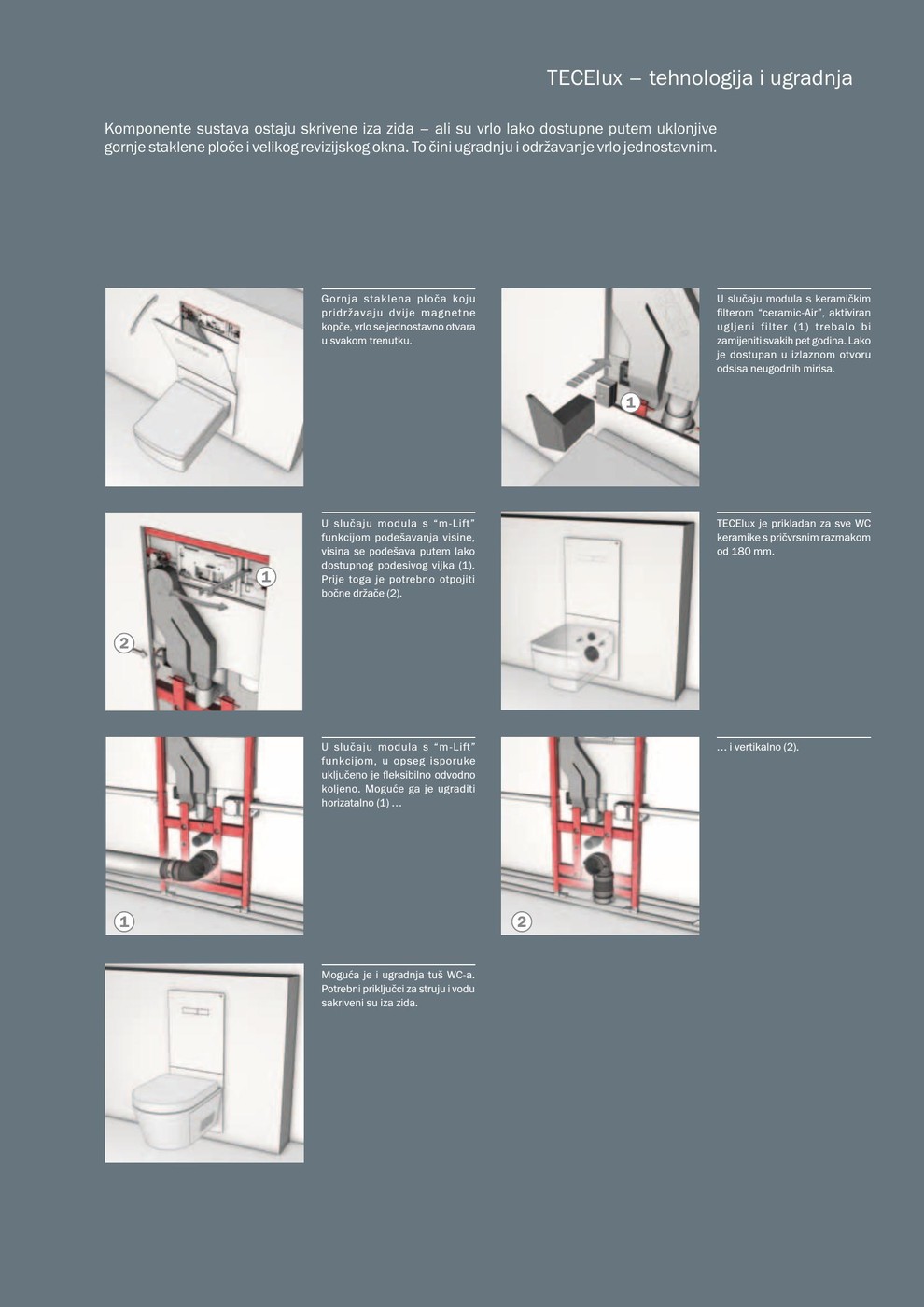 TECElux – tehnologija i ugradnja

Komponente sustava ostaju skrivene iza zida – ali su vrlo lako dostupne putem uklonjive gornje staklene ploče i velikog revizijskog okna. To čini ugradnju i održavanje vrlo jednostavnim.

Gornja staklena ploča koju pridržavaju dvije magnetne kopče, vrlo se jednostavno otvara u svakom trenutku.

1

U slučaju modula s keramičkim filterom "ceramic-Air", aktiviran ugljeni filter (1) trebalo bi zamijeniti svakih pet godina. Lako je dostupan u izlaznom otvoru odsisa neugodnih mirisa.

1

2

U slučaju modula s "m-Lift" funkcijom podešavanja visine, visina se podešava putem lako dostupnog podesivog vijka (1). Prije toga je potrebno otpojiti bočne držače (2).

TECElux je prikladan za sve WC keramike s pričvrsnim razmakom od 180 mm.

1

U slučaju modula s "m-Lift" funkcijom, u opseg isporuke uključeno je fleksibilno odvodno koljeno. Moguće ga je ugraditi horizatalno (1) ...

2

... i vertikalno (2).

Moguća je i ugradnja tuš WC-a. Potrebni priključci za struju i vodu sakriveni su iza zida.