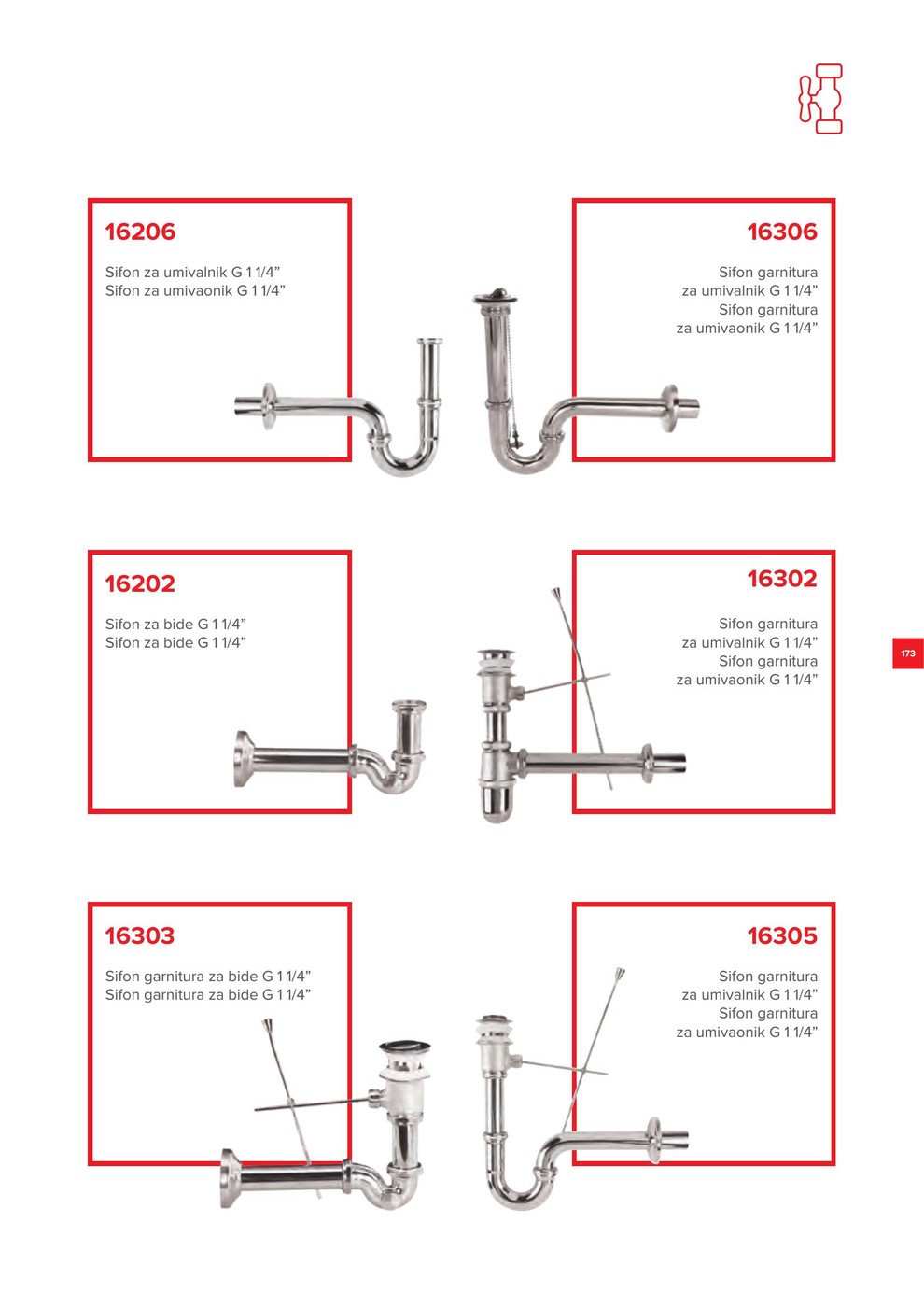 16206

Sifon za umivalnik G 1 1/4”
Sifon za umivaonik G 1 1/4”

16306

Sifon garnitura za umivalnik G 1 1/4”
Sifon garnitura za umivaonik G 1 1/4”

16202

Sifon za bide G 1 1/4”
Sifon za bide G 1 1/4”

16302

Sifon garnitura za umivalnik G 1 1/4”
Sifon garnitura za umivaonik G 1 1/4”

173

16303

Sifon garnitura za bide G 1 1/4”
Sifon garnitura za bide G 1 1/4”

16305

Sifon garnitura za umivalnik G 1 1/4”
Sifon garnitura za umivaonik G 1 1/4”