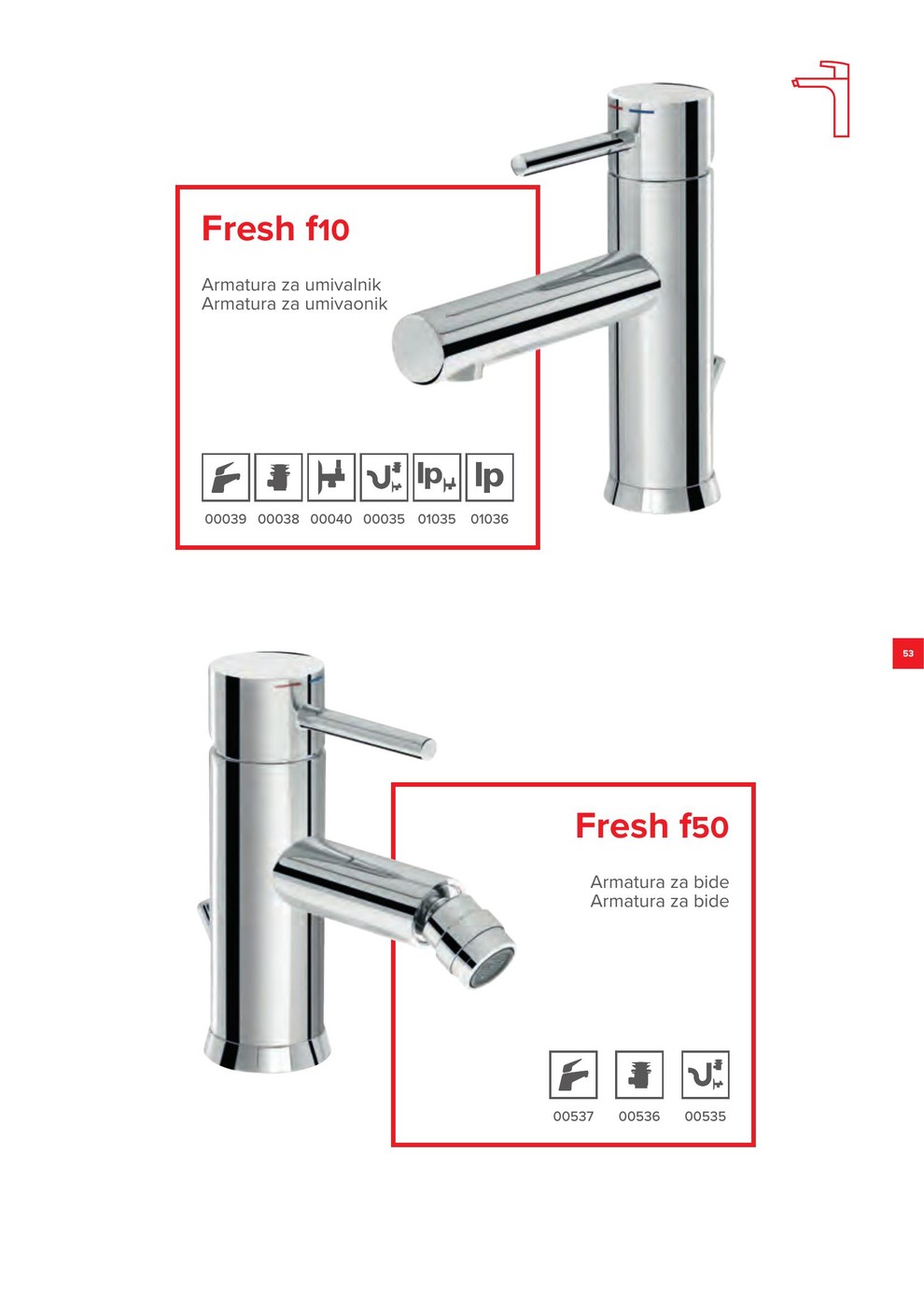 Fresh f10

Armatura za umivalnik
Armatura za umivaonik

lp lp

00039 00038 00040 00035 01035 01036

53

Fresh f50

Armatura za bide
Armatura za bide

00537 00536 00535