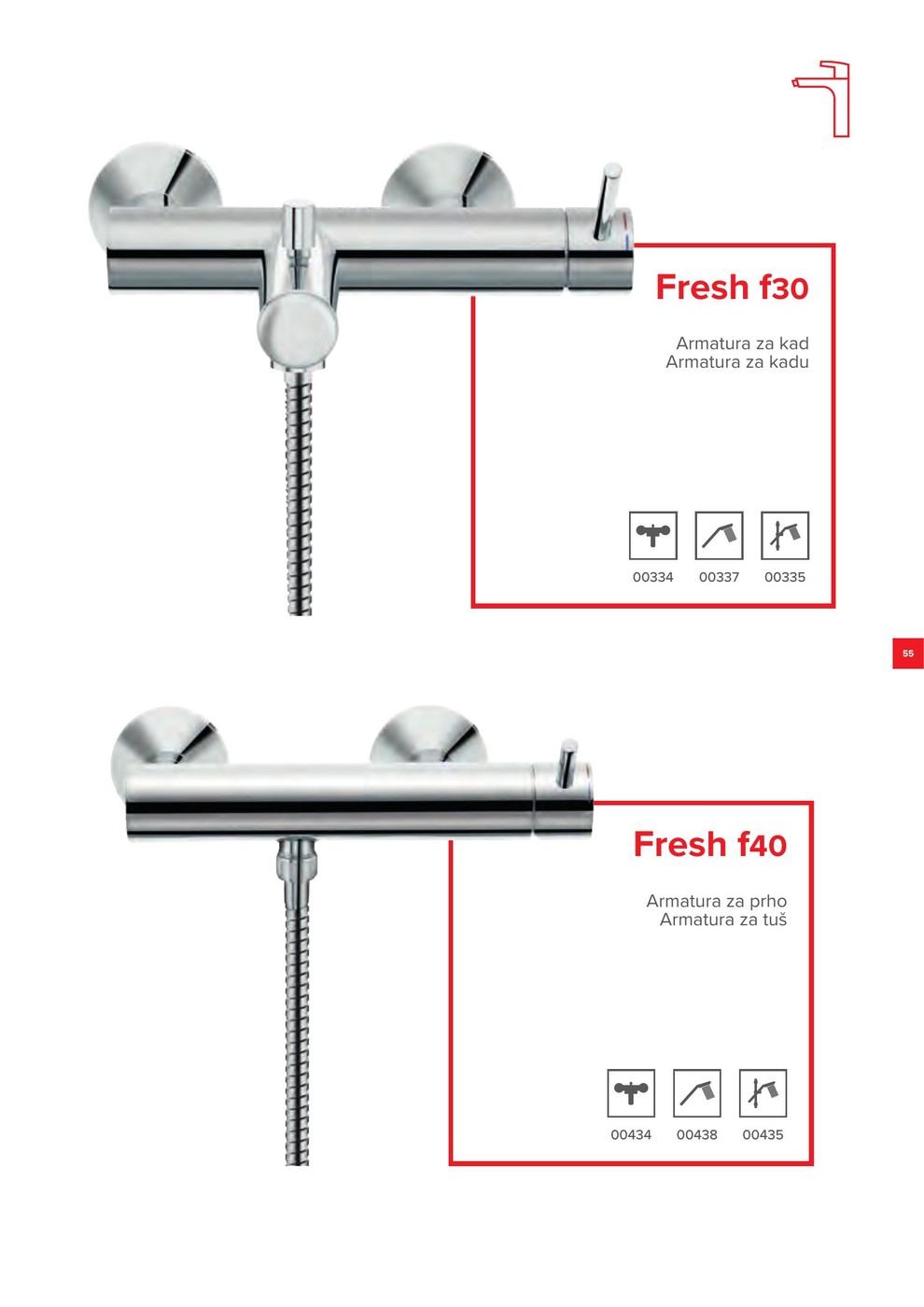 Fresh f30

Armatura za kad
Armatura za kadu

00334 00337 00335

55

Fresh f40

Armatura za prho
Armatura za tuš

00434 00438 00435