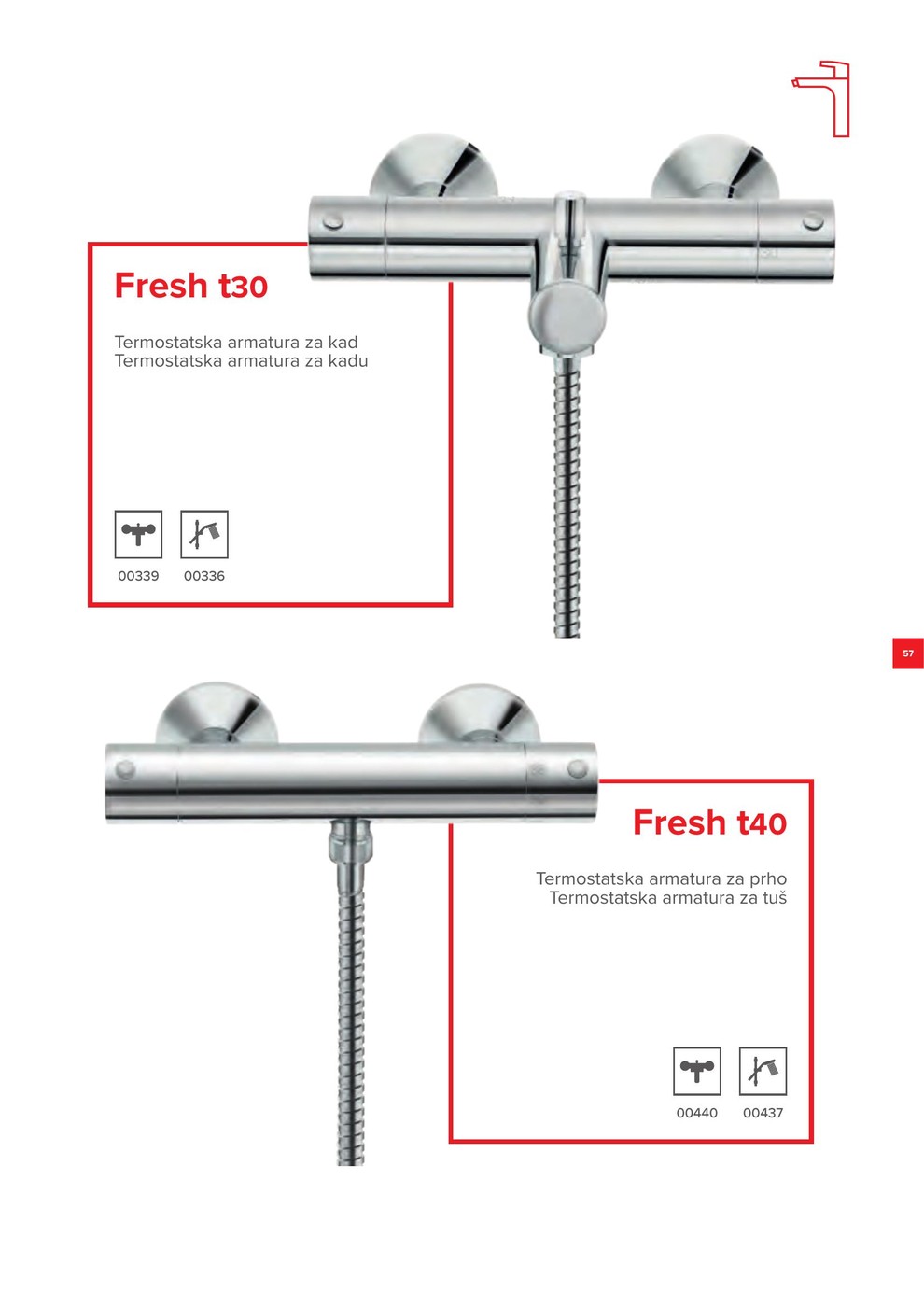 Fresh t30

Termostatska armatura za kad
Termostatska armatura za kadu

00339 00336

57

Fresh t40

Termostatska armatura za prho
Termostatska armatura za tuš

00440 00437