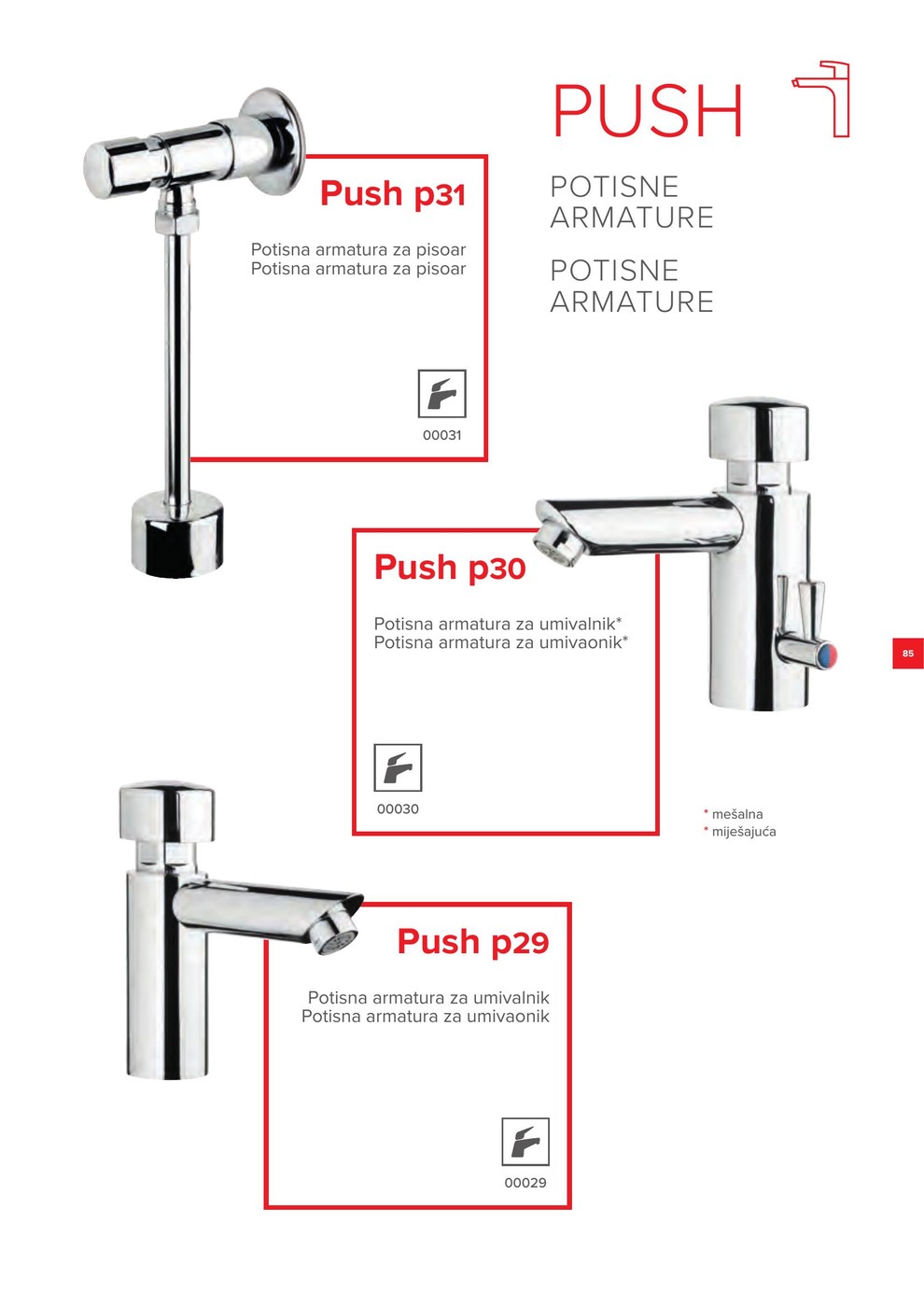 PUSH

POTISNE ARMATURE

POTISNE ARMATURE

Push p31

Potisna armatura za pisoar
Potisna armatura za pisoar

00031

Push p30

Potisna armatura za umivalnik*
Potisna armatura za umivaonik*

00030

85

* mešalna
* miješajuća

Push p29

Potisna armatura za umivalnik
Potisna armatura za umivaonik

00029