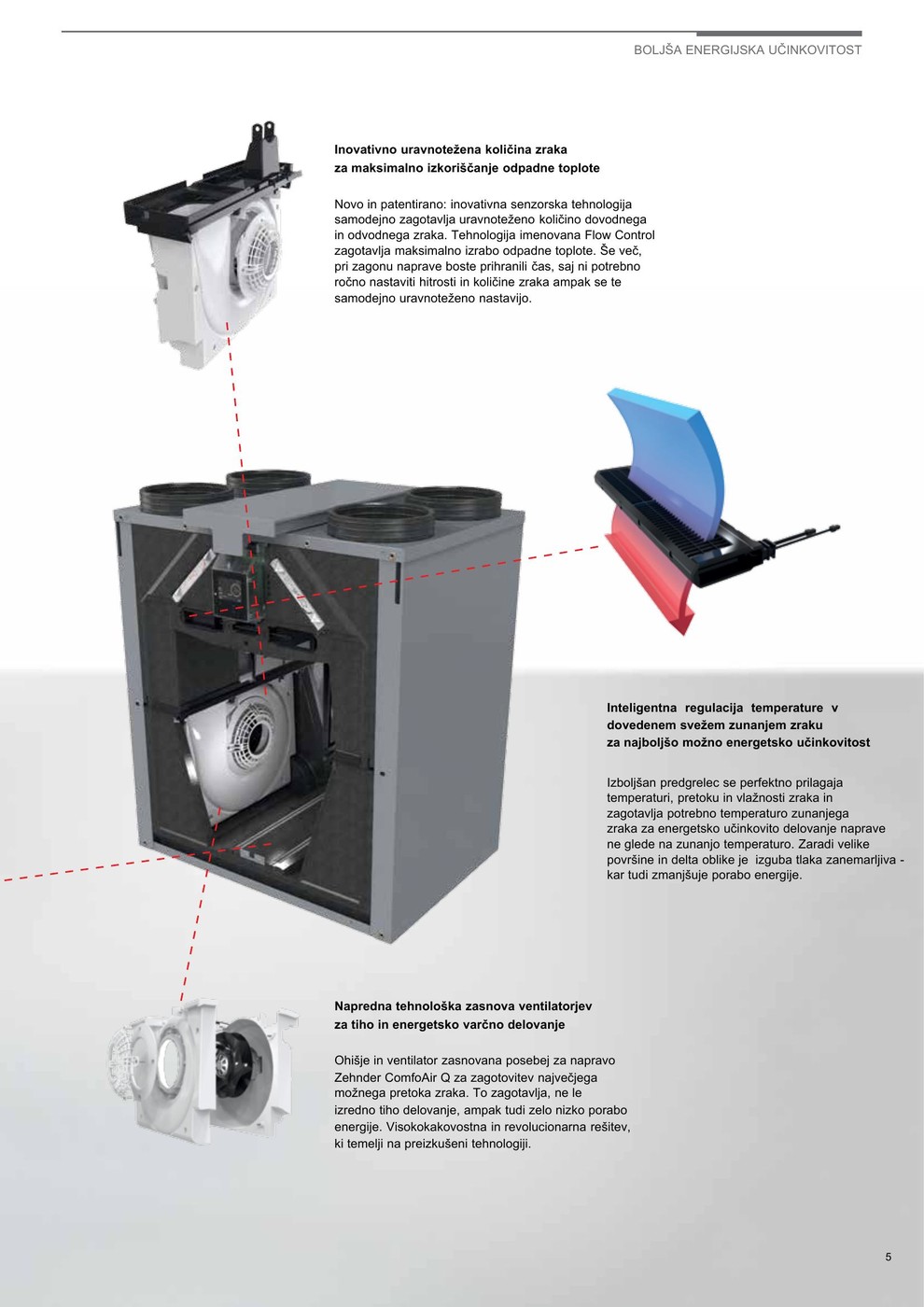 BOLJŠA ENERGIJSKA UČINKOVITOST

Inovativno uravnotežena količina zraka za maksimalno izkoriščanje odpadne toplote

Novo in patentirano: inovativna senzorska tehnologija samodejno zagotavlja uravnoteženo količino dovodnega in odvodnega zraka. Tehnologija imenovana Flow Control zagotavlja maksimalno izrabo odpadne toplote. Še več, pri zagonu naprave boste prihranili čas, saj ni potrebno ročno nastaviti hitrosti in količine zraka ampak se te samodejno uravnoteženo nastavijo.

Inteligentna regulacija temperature v dovedenem svežem zunanjem zraku za najboljšo možno energetsko učinkovitost

Izboljšan predgrelec se perfektno prilagaja temperaturi, pretoku in vlažnosti zraka in zagotavlja potrebno temperaturo zunanjega zraka za energetsko učinkovito delovanje naprave ne glede na zunanjo temperaturo. Zaradi velike površine in delta oblike je izguba tlaka zanemarljiva - kar tudi zmanjšuje porabo energije.

Napredna tehnološka zasnova ventilatorjev za tiho in energetsko varčno delovanje

Ohišje in ventilator zasnovana posebej za napravo Zehnder ComfoAir Q za zagotovitev največjega možnega pretoka zraka. To zagotavlja, ne le izredno tiho delovanje, ampak tudi zelo nizko porabo energije. Visokokakovostna in revolucionarna rešitev, ki temelji na preizkušeni tehnologiji.

5