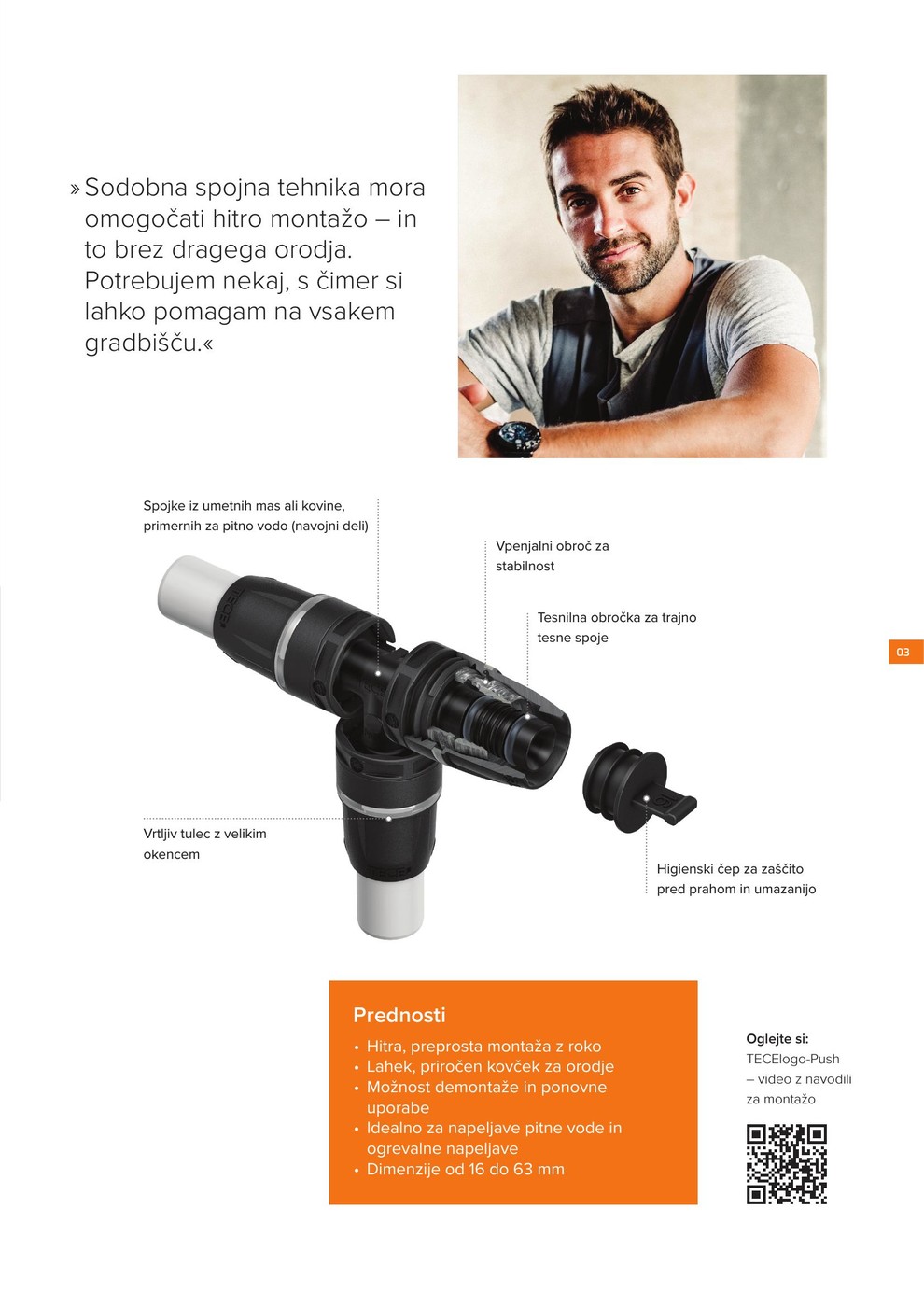 » Sodobna spojna tehnika mora omogočati hitro montažo – in to brez dragega orodja. Potrebujem nekaj, s čimer si lahko pomagam na vsakem gradbišču.«

Spojke iz umetnih mas ali kovine, primernih za pitno vodo (navojni deli)

Vpenjalni obroč za stabilnost

Tesnilna obročka za trajno tesne spoje

03

Vrtljiv tulec z velikim okencem

Higienski čep za zaščito pred prahom in umazanijo

Prednosti
• Hitra, preprosta montaža z roko
• Lahek, priročen kovček za orodje
• Možnost demontaže in ponovne uporabe
• Idealno za napeljave pitne vode in ogrevalne napeljave
• Dimenzije od 16 do 63 mm

Oglejte si:
TECElogo-Push – video z navodili za montažo